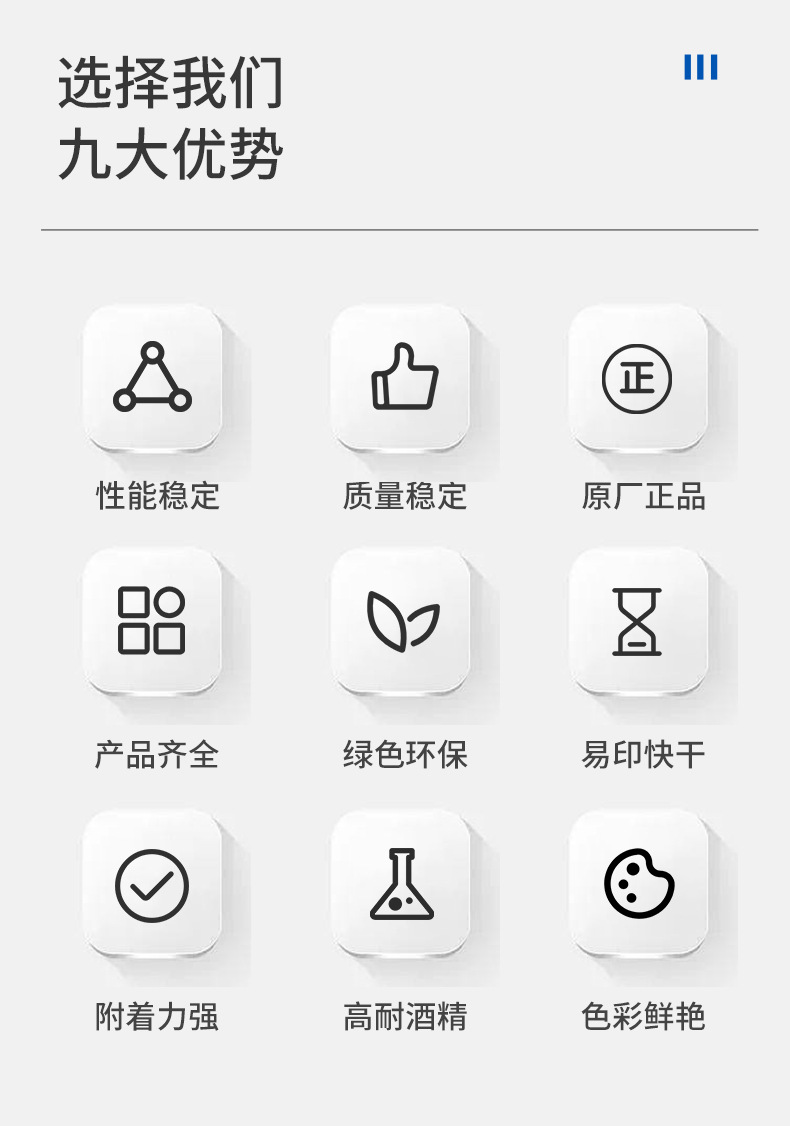 选择我们
九大优势

正

性能稳定

质量稳定

原厂正品

产品齐全

绿色环保

易印快干

附着力强

高耐酒精

色彩鲜艳