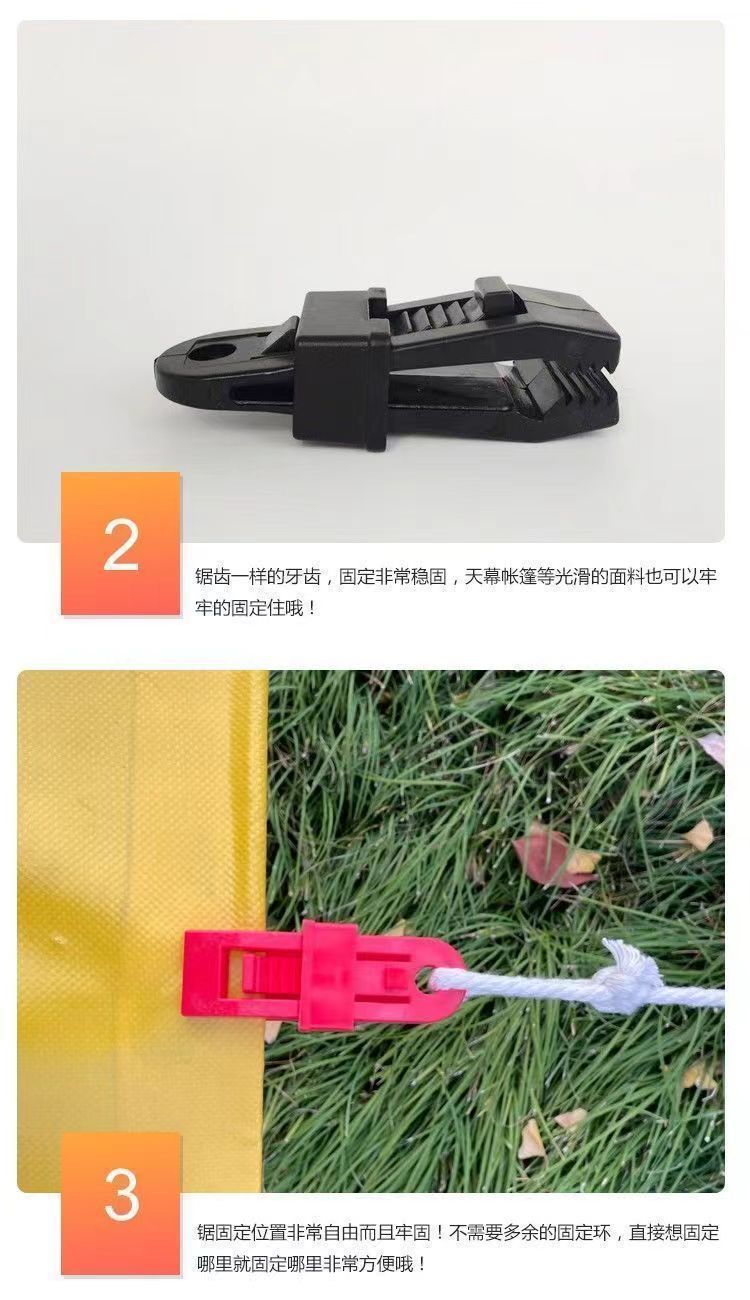 2

锯齿一样的牙齿，固定非常稳固，天幕帐篷等光滑的面料也可以牢牢的固定住哦！

3

锯固定位置非常自由而且牢固！不需要多余的固定环，直接想固定哪里就固定哪里非常方便哦！