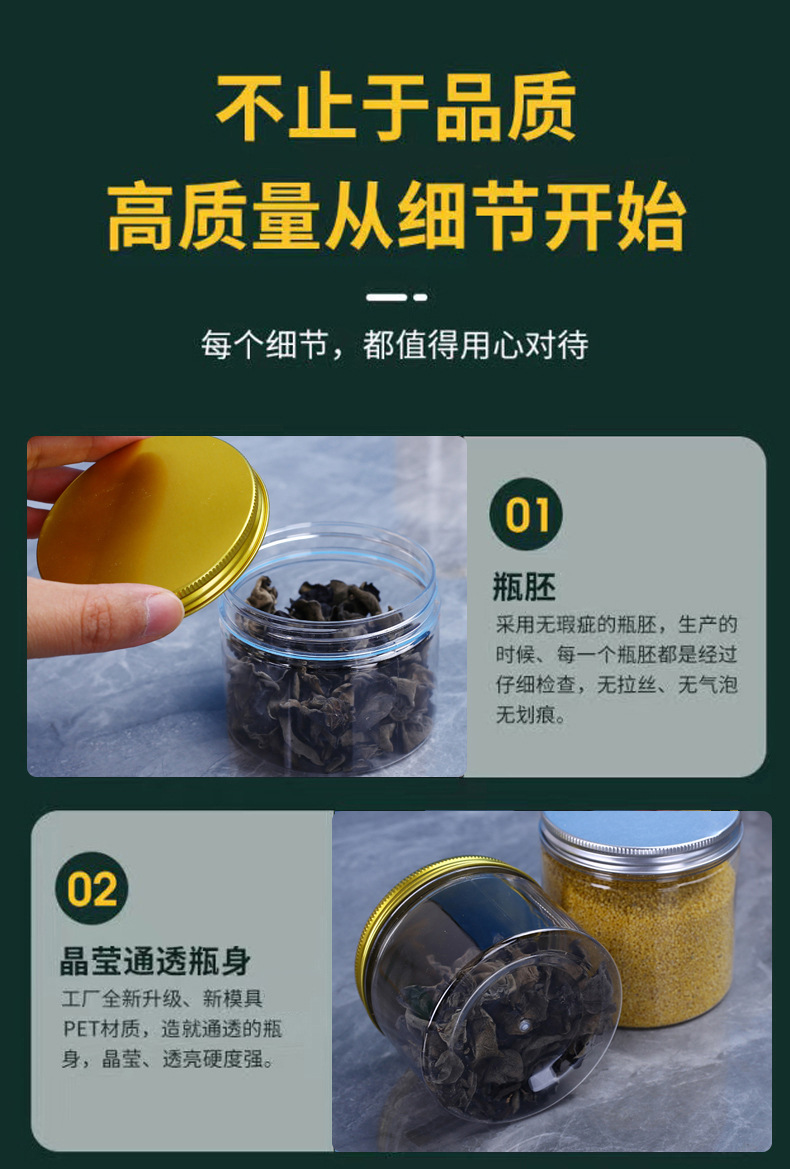 不止于品质
高质量从细节开始

每个细节，都值得用心对待

01

瓶胚

采用无瑕疵的瓶胚，生产的时候、每一个瓶胚都是经过仔细检查，无拉丝、无气泡无划痕。

02

晶莹通透瓶身

工厂全新升级、新模具PET材质，造就通透的瓶身，晶莹、透亮硬度强。