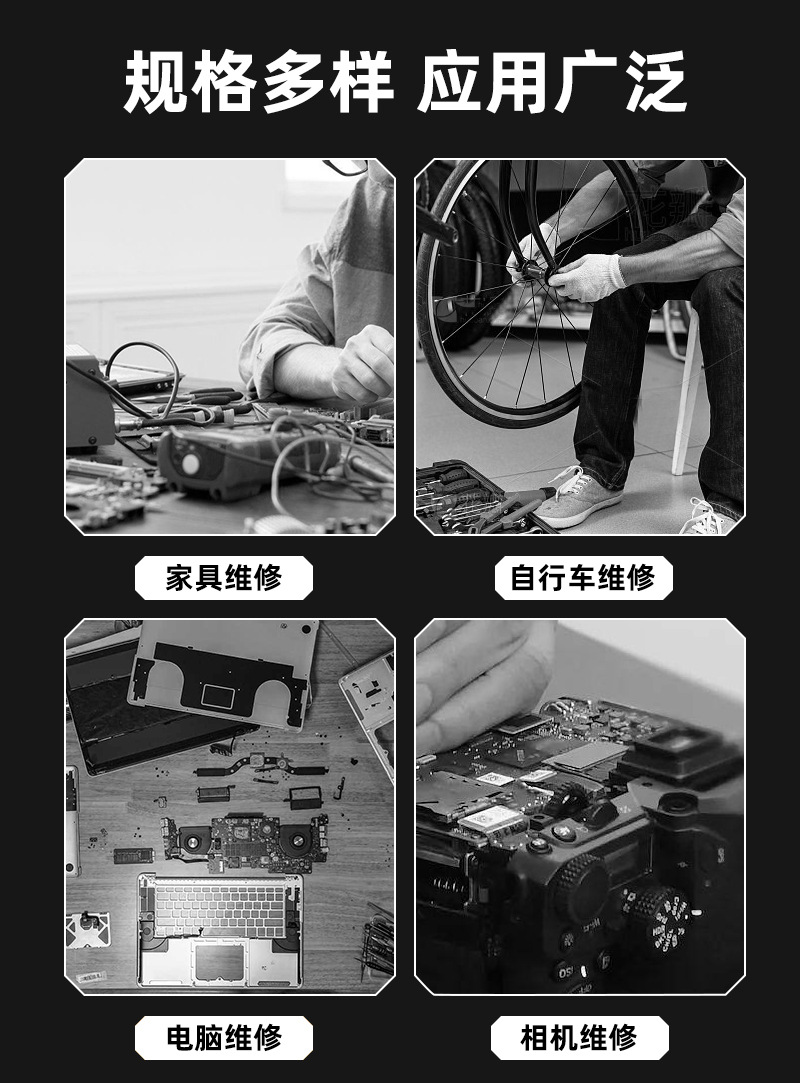 规格多样 应用广泛

家具维修

自行车维修

电脑维修

相机维修