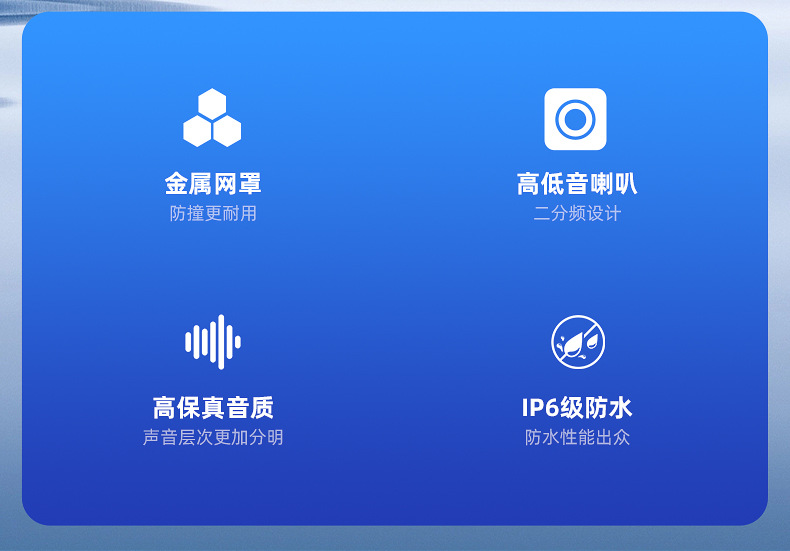 金属网罩
防撞更耐用

高低音喇叭
二分频设计

高保真音质
声音层次更加分明

IP6级防水
防水性能出众