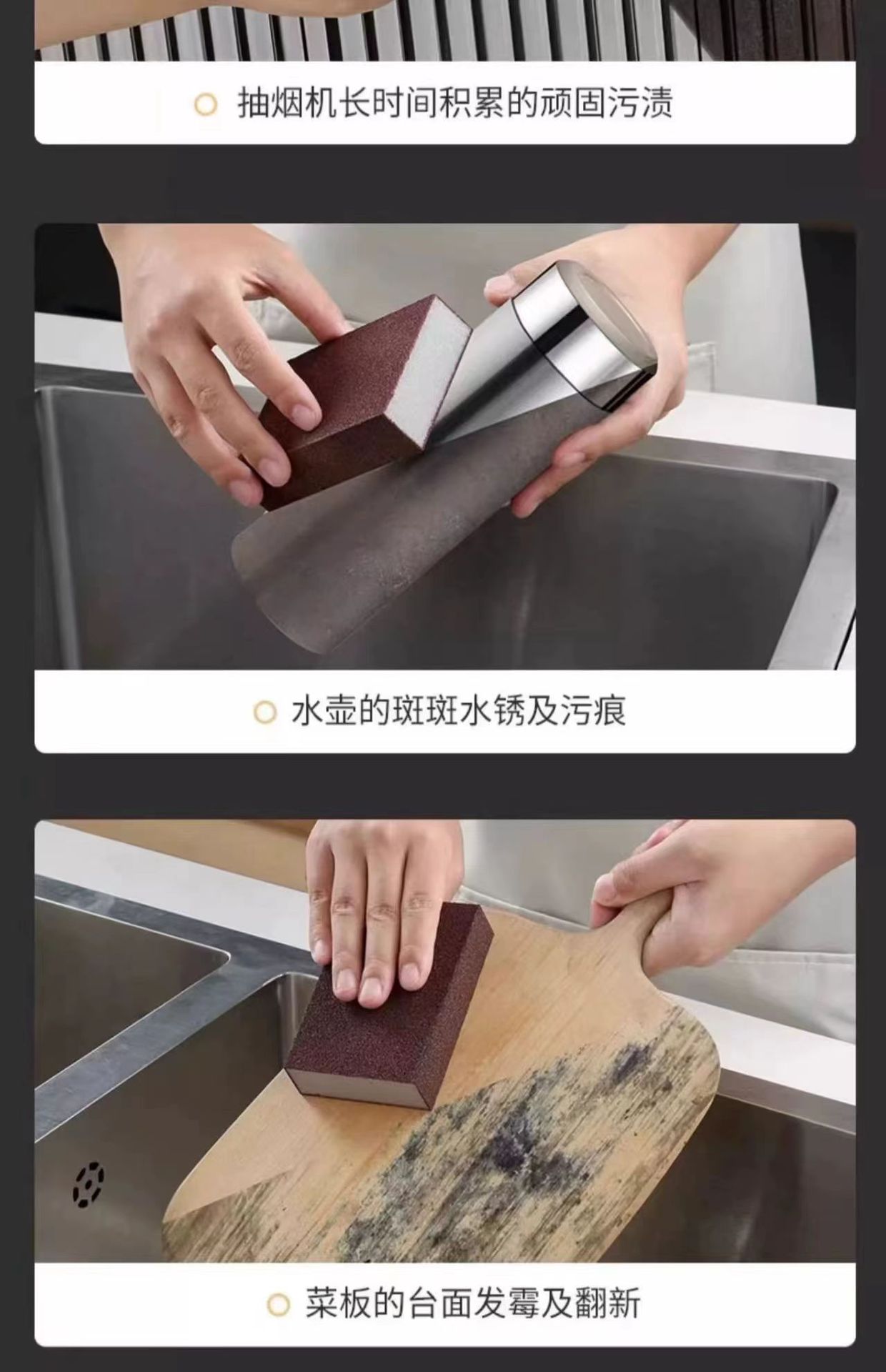 抽烟机长时间积累的顽固污渍

水壶的斑斑水锈及污痕

菜板的台面发霉及翻新