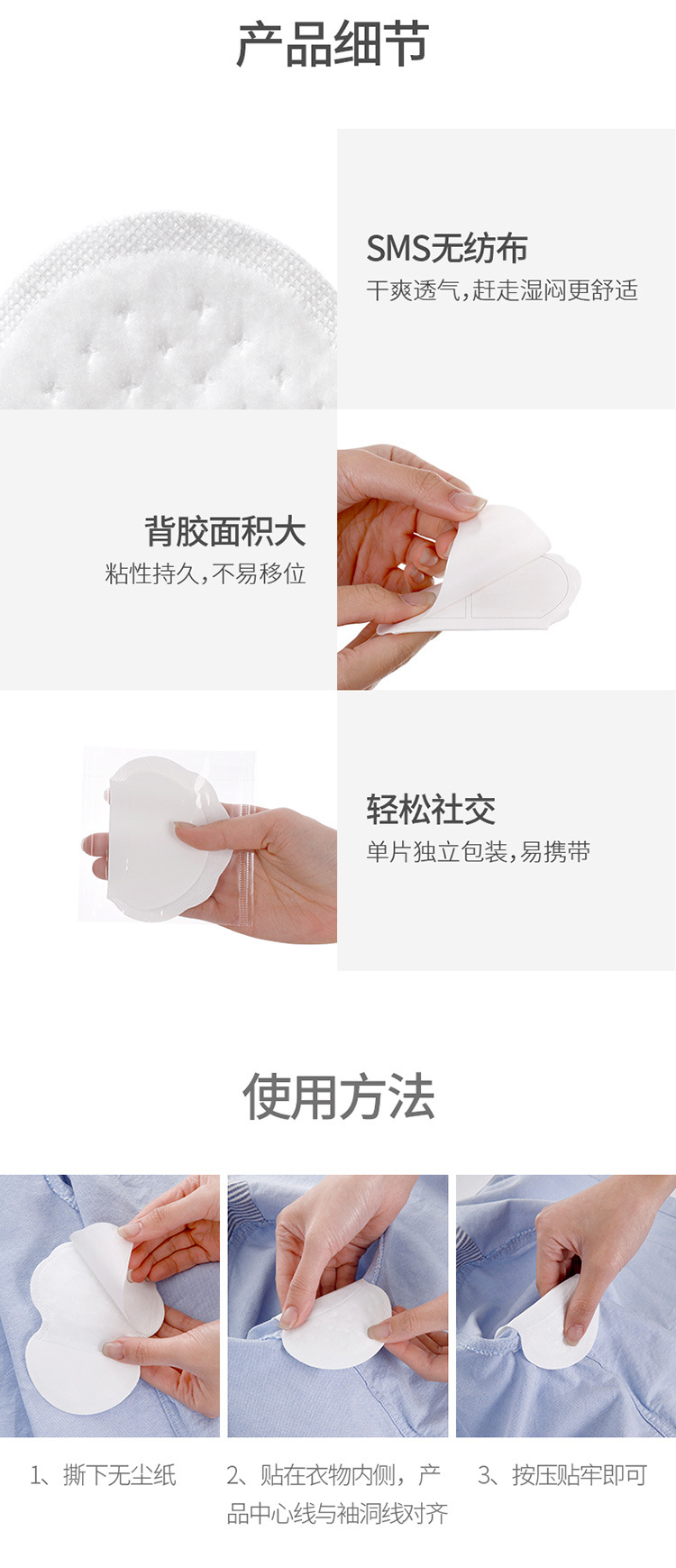 产品细节

SMS无纺布
干爽透气，赶走湿闷更舒适

背胶面积大
粘性持久，不易移位

轻松社交
单片独立包装，易携带

使用方法

1、撕下无尘纸

2、贴在衣物内侧，产品中心线与袖洞线对齐

3、按压贴牢即可