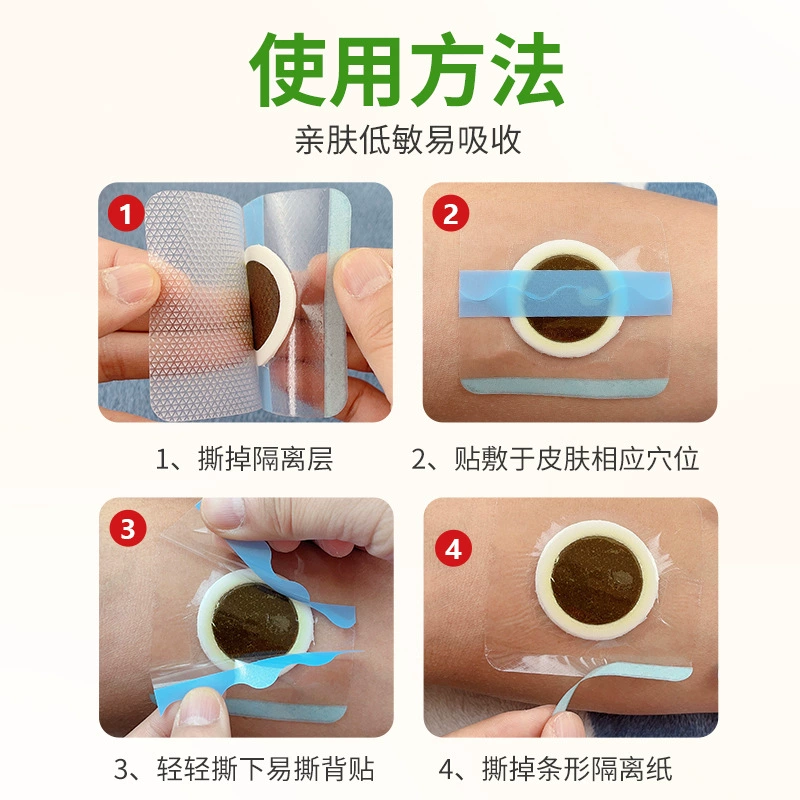 使用方法

亲肤低敏易吸收

1

2

1、撕掉隔离层

2、贴敷于皮肤相应穴位

3

4

3、轻轻撕下易撕背贴

4、撕掉条形隔离纸