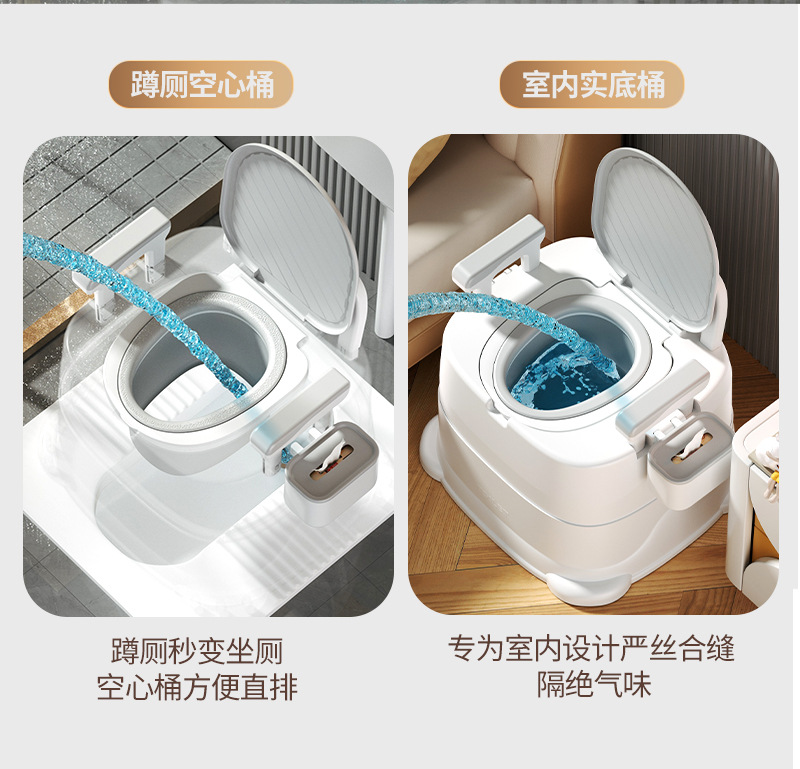 蹲厕空心桶

蹲厕秒变坐厕
空心桶方便直排

室内实底桶

专为室内设计严丝合缝
隔绝气味