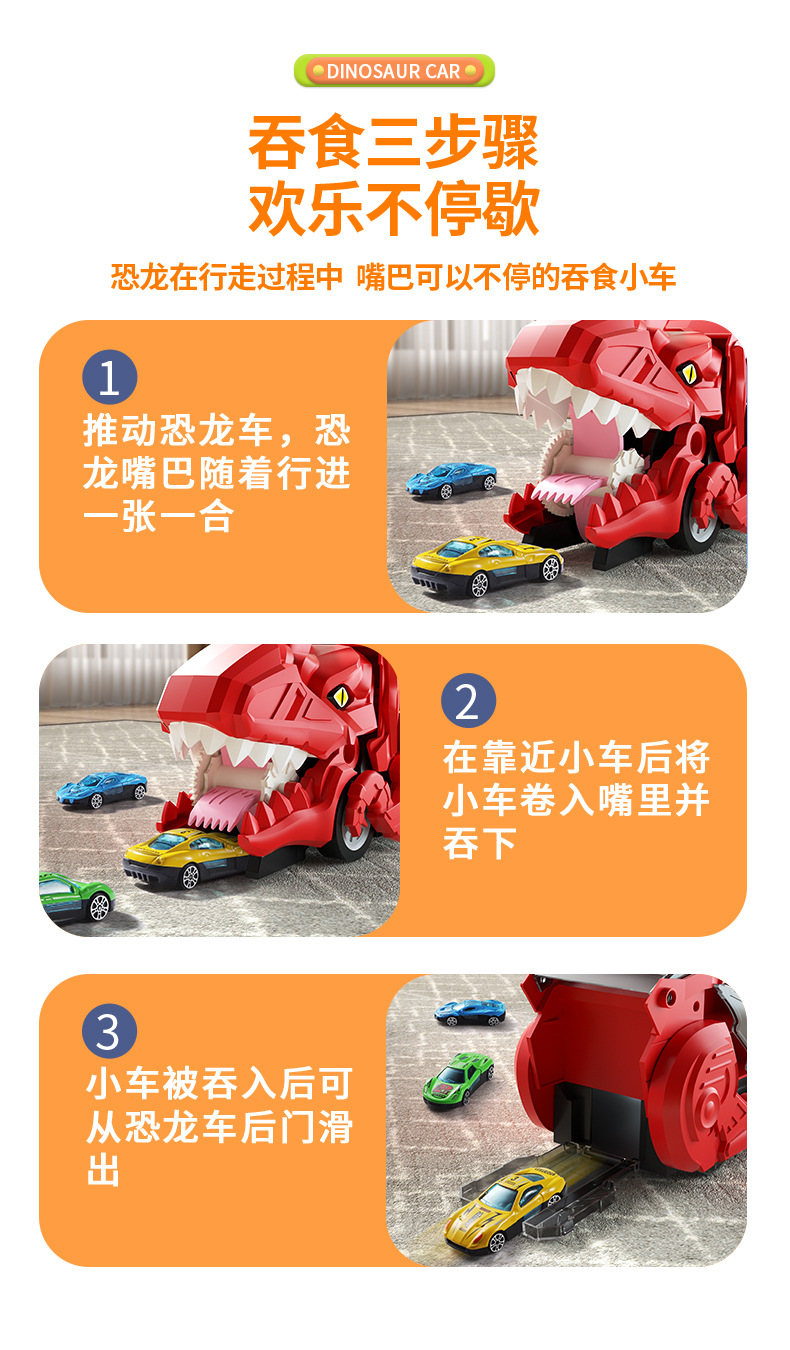 DINOSAUR CAR

吞食三步骤
欢乐不停歇

恐龙在行走过程中 嘴巴可以不停的吞食小车

1
推动恐龙车，恐龙嘴巴随着行进一张一合

2
在靠近小车后将小车卷入嘴里并吞下

3
小车被吞入后可从恐龙车后门滑出