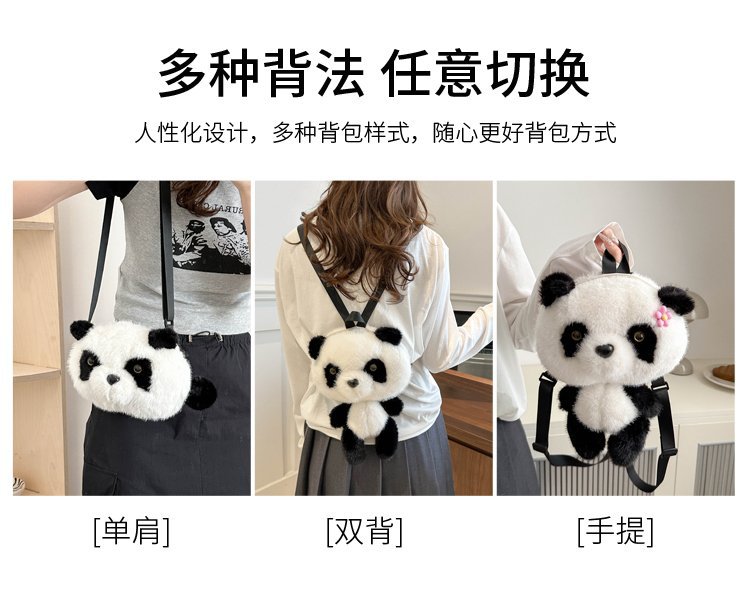 多种背法 任意切换

人性化设计，多种背包样式，随心更好背包方式

[单肩]

[双背]

[手提]