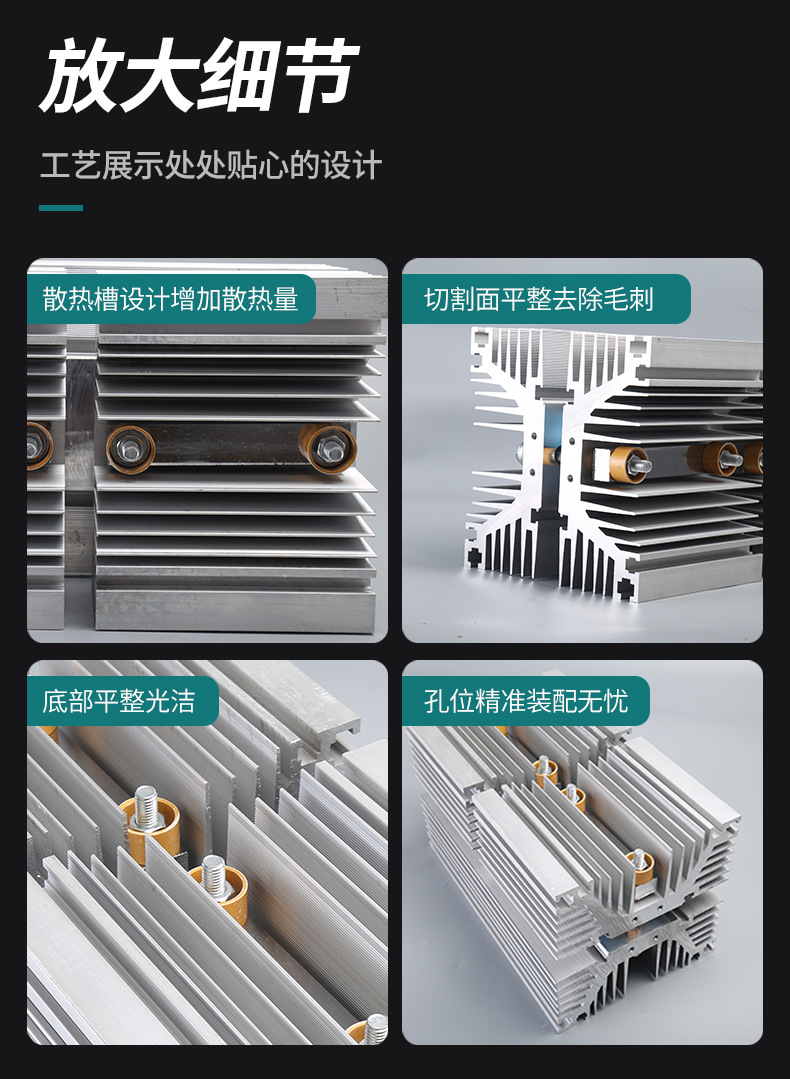 放大细节

工艺展示处处贴心的设计

散热槽设计增加散热量

切割面平整去除毛刺

底部平整光洁

孔位精准装配无忧