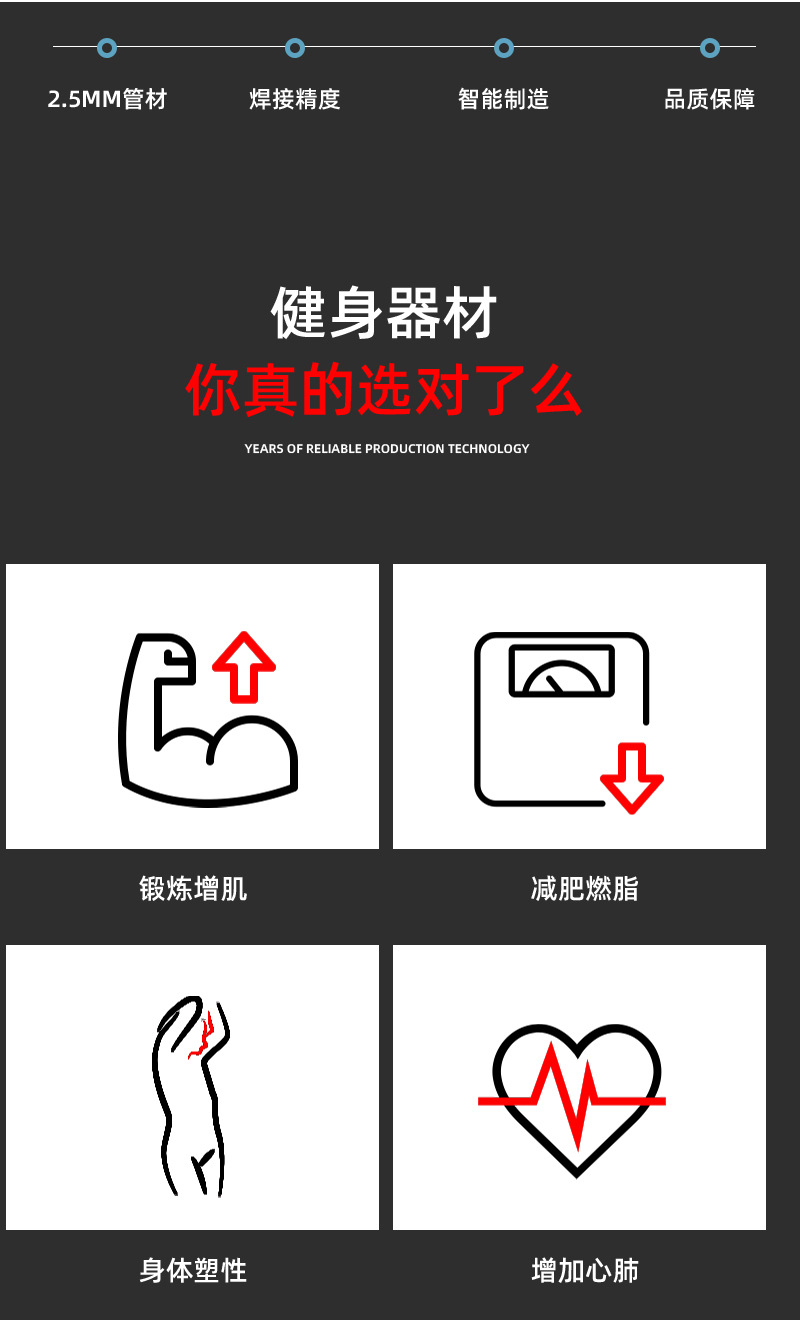 2.5MM管材 焊接精度 智能制造 品质保障

健身器材
你真的选对了么
YEARS OF RELIABLE PRODUCTION TECHNOLOGY

锻炼增肌

减肥燃脂

身体塑性

增加心肺