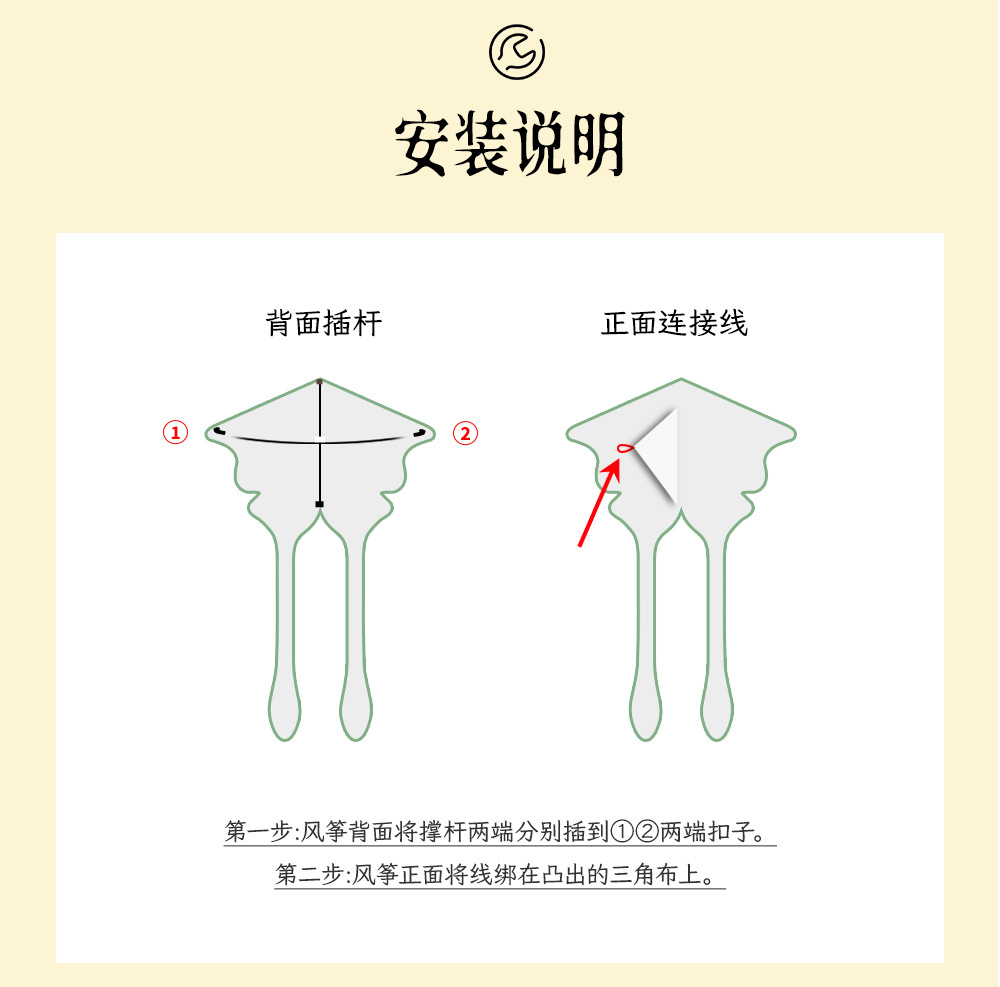 安装说明

背面插杆

①

②

正面连接线

第一步:风筝背面将撑杆两端分别插到①②两端扣子。

第二步:风筝正面将线绑在凸出的三角布上。