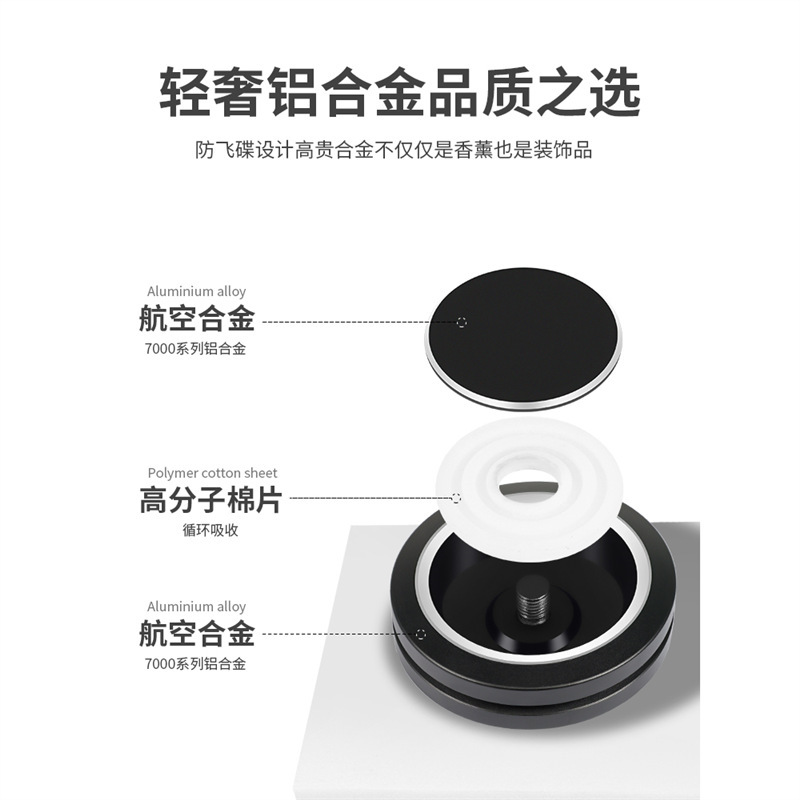 轻奢铝合金品质之选

防飞碟设计高贵合金不仅仅是香薰也是装饰品

Aluminium alloy
航空合金
7000系列铝合金

Polymer cotton sheet
高分子棉片
循环吸收

Aluminium alloy
航空合金
7000系列铝合金