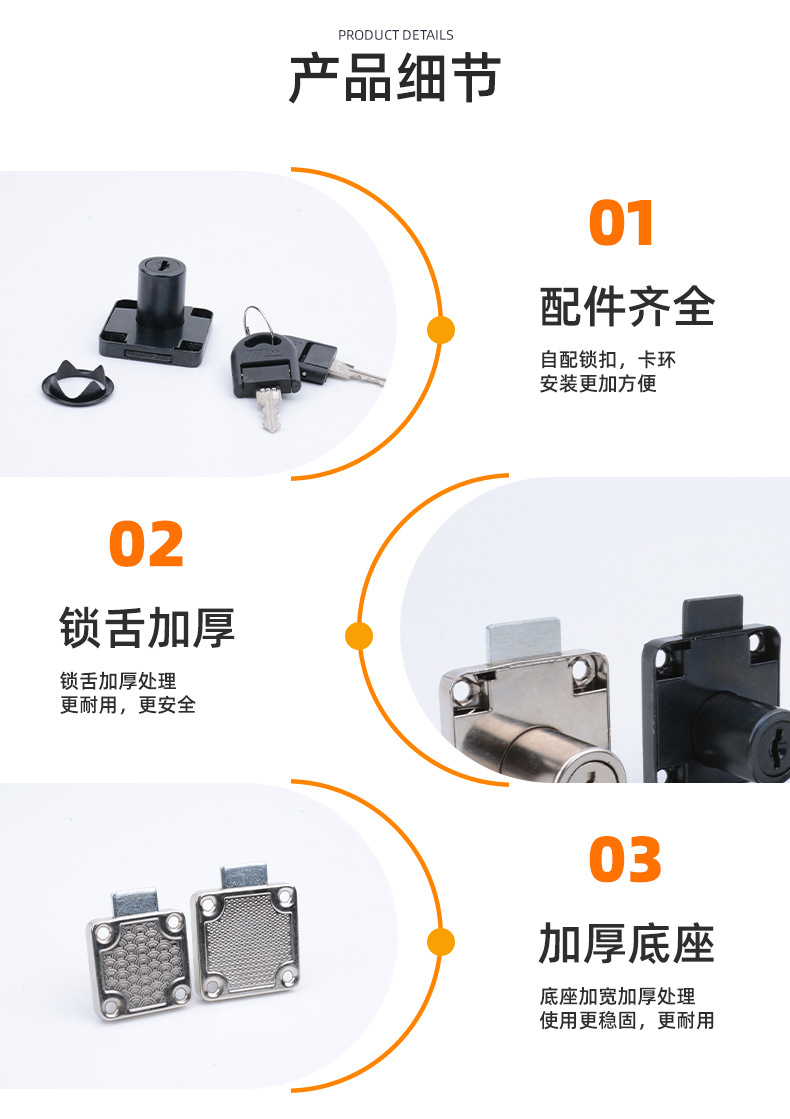 PRODUCT DETAILS
产品细节

01
配件齐全
自配锁扣，卡环
安装更加方便

02
锁舌加厚
锁舌加厚处理
更耐用，更安全

03
加厚底座
底座加宽加厚处理
使用更稳固，更耐用