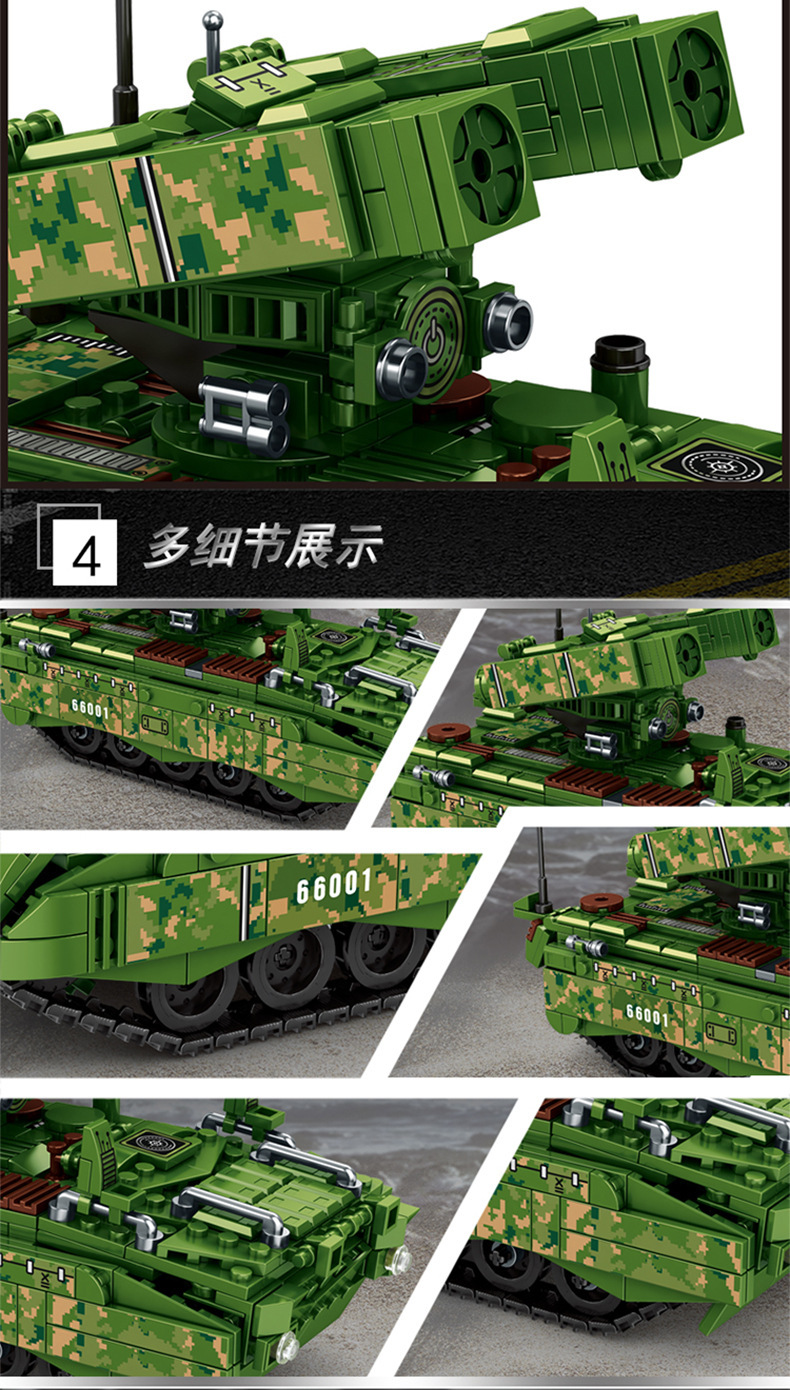 4 多细节展示

66001

66001

66001