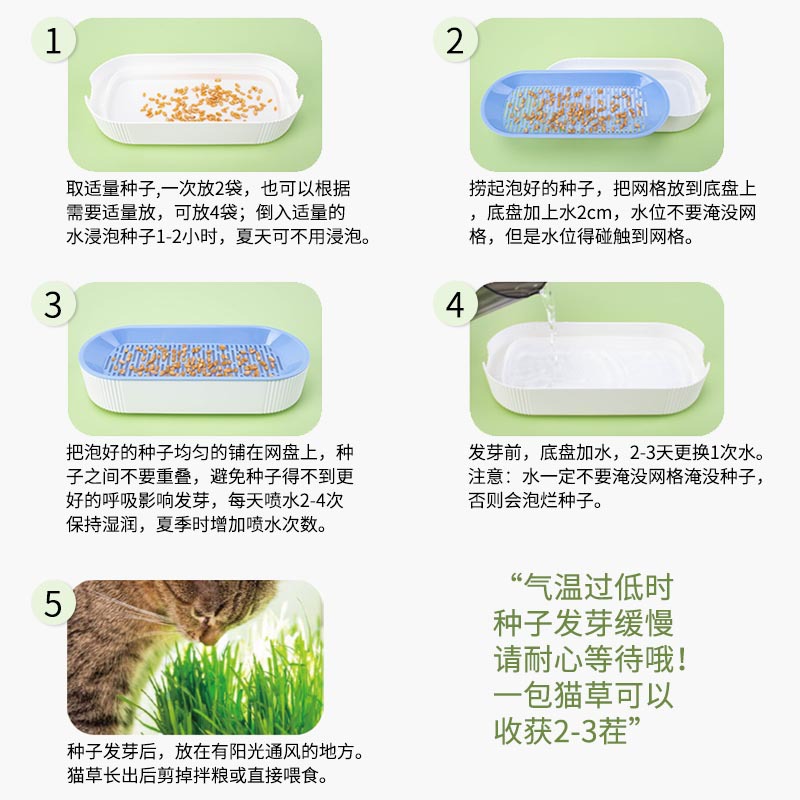 1

取适量种子,一次放2袋，也可以根据需要适量放，可放4袋；倒入适量的水浸泡种子1-2小时，夏天可不用浸泡。

2

捞起泡好的种子，把网格放到底盘上，底盘加上水2cm，水位不要淹没网格，但是水位得碰触到网格。

3

把泡好的种子均匀的铺在网盘上，种子之间不要重叠，避免种子得不到更好的呼吸影响发芽，每天喷水2-4次保持湿润，夏季时增加喷水次数。

4

发芽前，底盘加水，2-3天更换1次水。注意：水一定不要淹没网格淹没种子，否则会泡烂种子。

5

种子发芽后，放在有阳光通风的地方。猫草长出后剪掉拌粮或直接喂食。

“气温过低时种子发芽缓慢请耐心等待哦！一包猫草可以收获2-3茬”