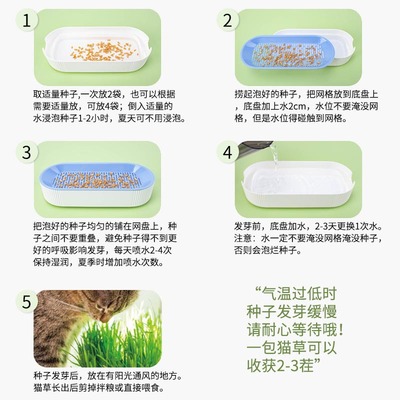 1

取适量种子,一次放2袋，也可以根据需要适量放，可放4袋；倒入适量的水浸泡种子1-2小时，夏天可不用浸泡。

2

捞起泡好的种子，把网格放到底盘上，底盘加上水2cm，水位不要淹没网格，但是水位得碰触到网格。

3

把泡好的种子均匀的铺在网盘上，种子之间不要重叠，避免种子得不到更好的呼吸影响发芽，每天喷水2-4次保持湿润，夏季时增加喷水次数。

4

发芽前，底盘加水，2-3天更换1次水。注意：水一定不要淹没网格淹没种子，否则会泡烂种子。

5

种子发芽后，放在有阳光通风的地方。猫草长出后剪掉拌粮或直接喂食。

“气温过低时种子发芽缓慢请耐心等待哦！一包猫草可以收获2-3茬”