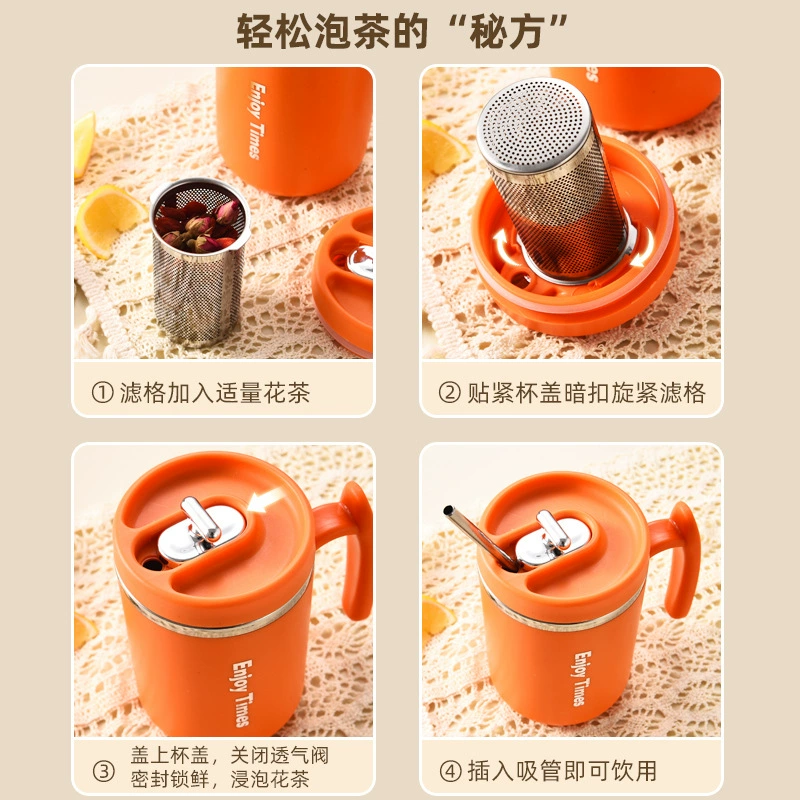 轻松泡茶的“秘方”

Enjoy Times

① 滤格加入适量花茶

② 贴紧杯盖暗扣旋紧滤格

Enjoy Times

③ 盖上杯盖，关闭透气阀
密封锁鲜，浸泡花茶

Enjoy Times

④ 插入吸管即可饮用