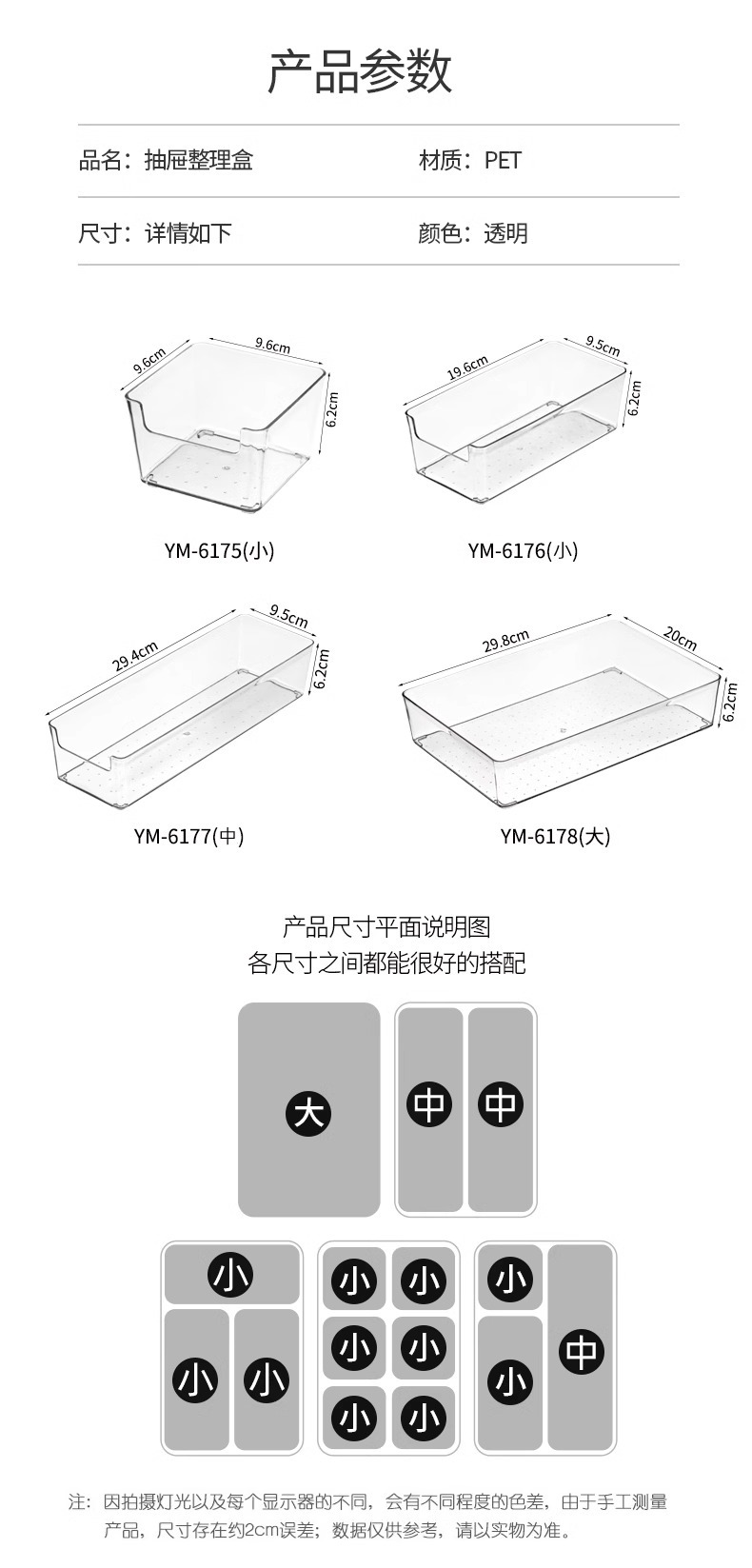 产品参数

品名：抽屉整理盒

材质：PET

尺寸：详情如下

颜色：透明

9.6cm
9.6cm
6.2cm
YM-6175(小)

19.6cm
9.5cm
6.2cm
YM-6176(小)

29.4cm
9.5cm
6.2cm
YM-6177(中)

29.8cm
20cm
6.2cm
YM-6178(大)

产品尺寸平面说明图
各尺寸之间都能很好的搭配

大
中
中

小
小
小

小
小
小
小
小
小

小
小
中

注：因拍摄灯光以及每个显示器的不同，会有不同程度的色差，由于手工测量产品，尺寸存在约2cm误差；数据仅供参考，请以实物为准。