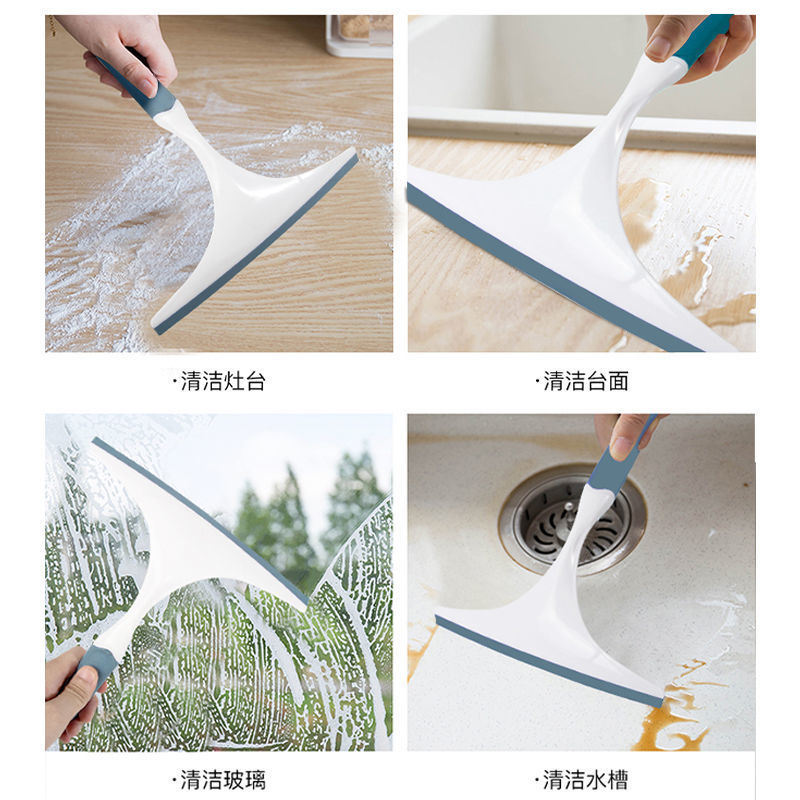 ·清洁灶台

·清洁台面

·清洁玻璃

·清洁水槽