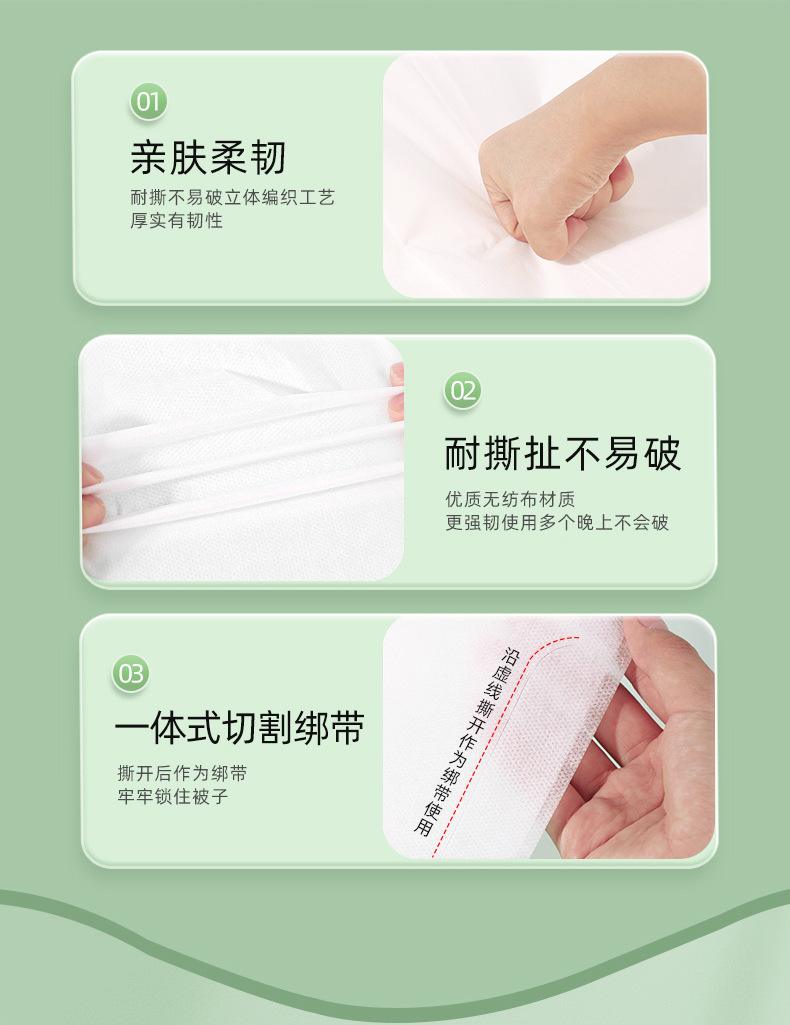 01
亲肤柔韧
耐撕不易破立体编织工艺
厚实有韧性

02
耐撕扯不易破
优质无纺布材质
更强韧使用多个晚上不会破

03
一体式切割绑带
撕开后作为绑带
牢牢锁住被子

沿虚线撕开作为绑带使用