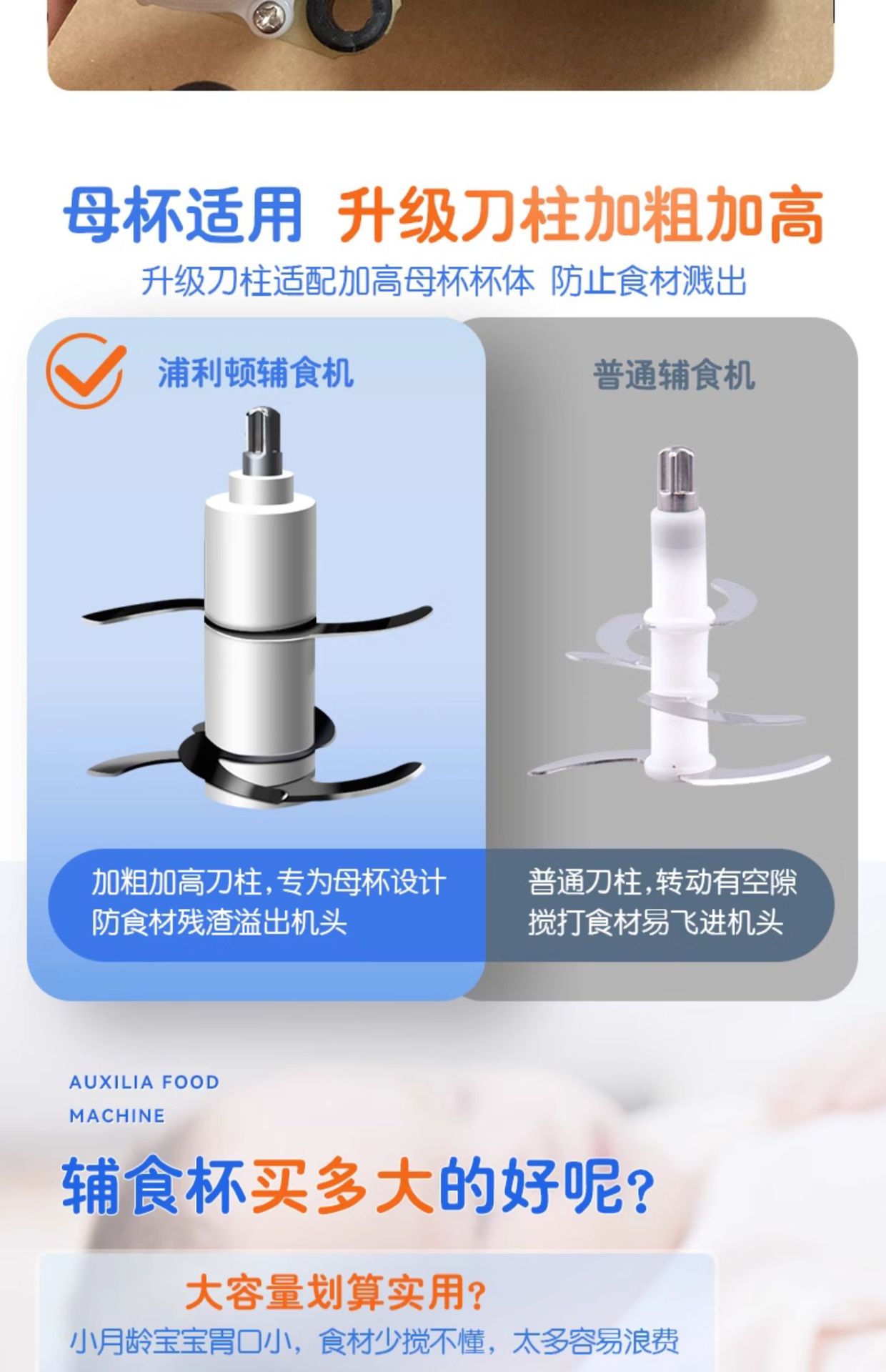 母杯适用 升级刀柱加粗加高

升级刀柱适配加高母杯杯体 防止食材溅出

浦利顿辅食机

普通辅食机

加粗加高刀柱，专为母杯设计
防食材残渣溢出机头

普通刀柱，转动有空隙
搅打食材易飞进机头

AUXILIA FOOD MACHINE

辅食杯买多大的好呢？

大容量划算实用？

小月龄宝宝胃口小，食材少搅不懂，太多容易浪费