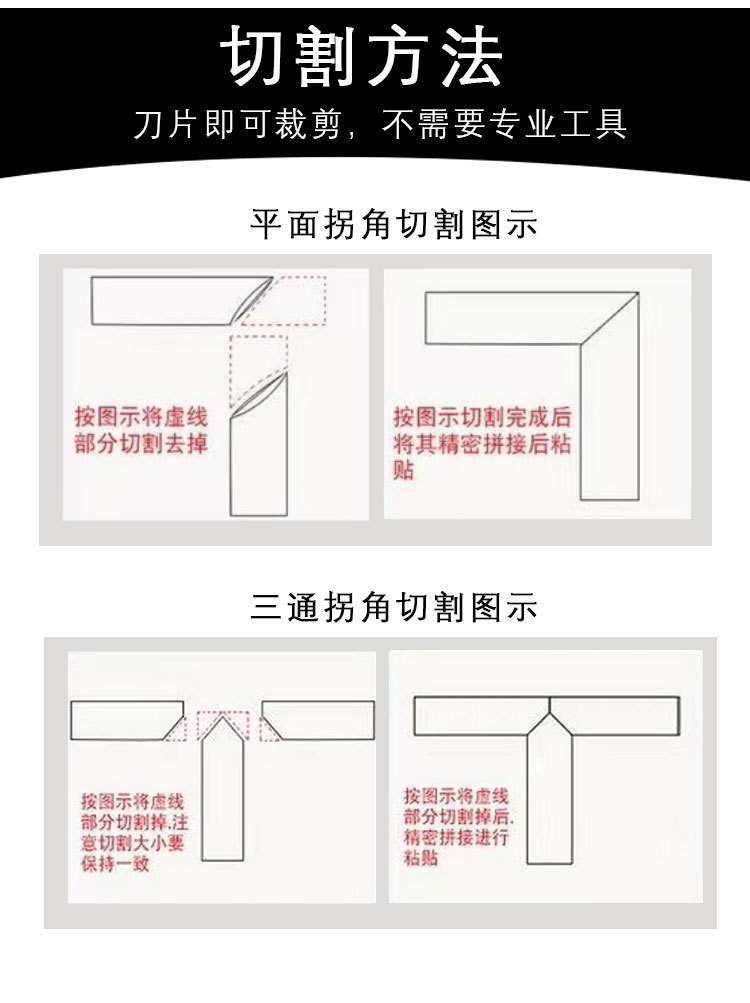 切割方法

刀片即可裁剪，不需要专业工具

平面拐角切割图示

按图示将虚线部分切割去掉

按图示切割完成后将其精密拼接后粘贴

三通拐角切割图示

按图示将虚线部分切割掉,注意切割大小要保持一致

按图示将虚线部分切割掉后,精密拼接进行粘贴