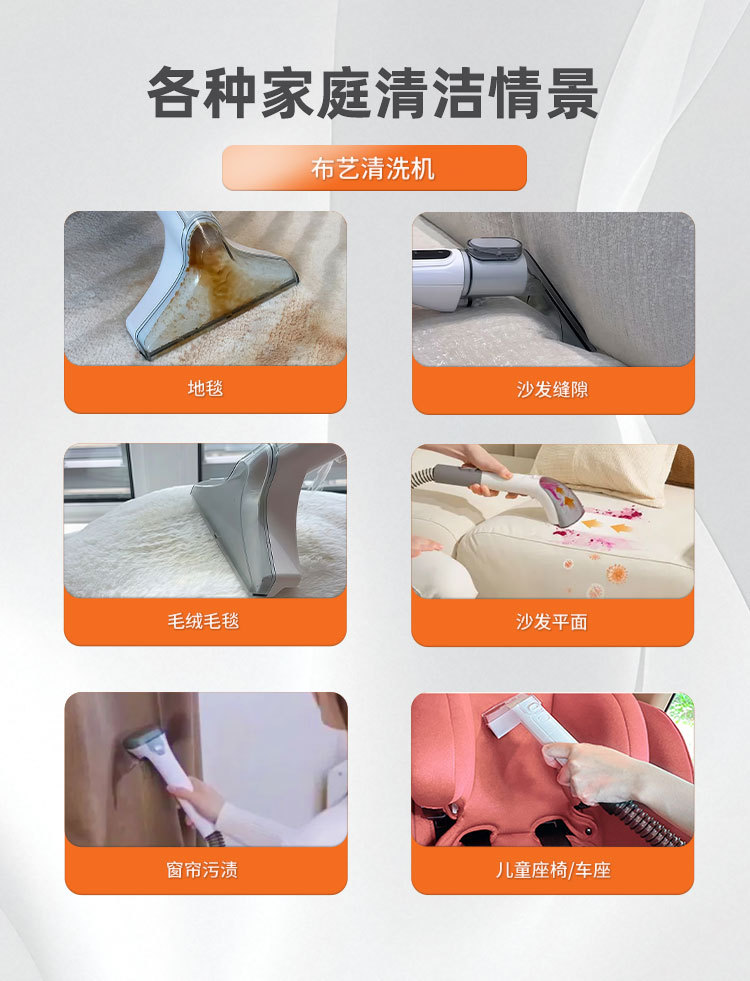 各种家庭清洁情景

布艺清洗机

地毯

沙发缝隙

毛绒毛毯

沙发平面

窗帘污渍

儿童座椅/车座