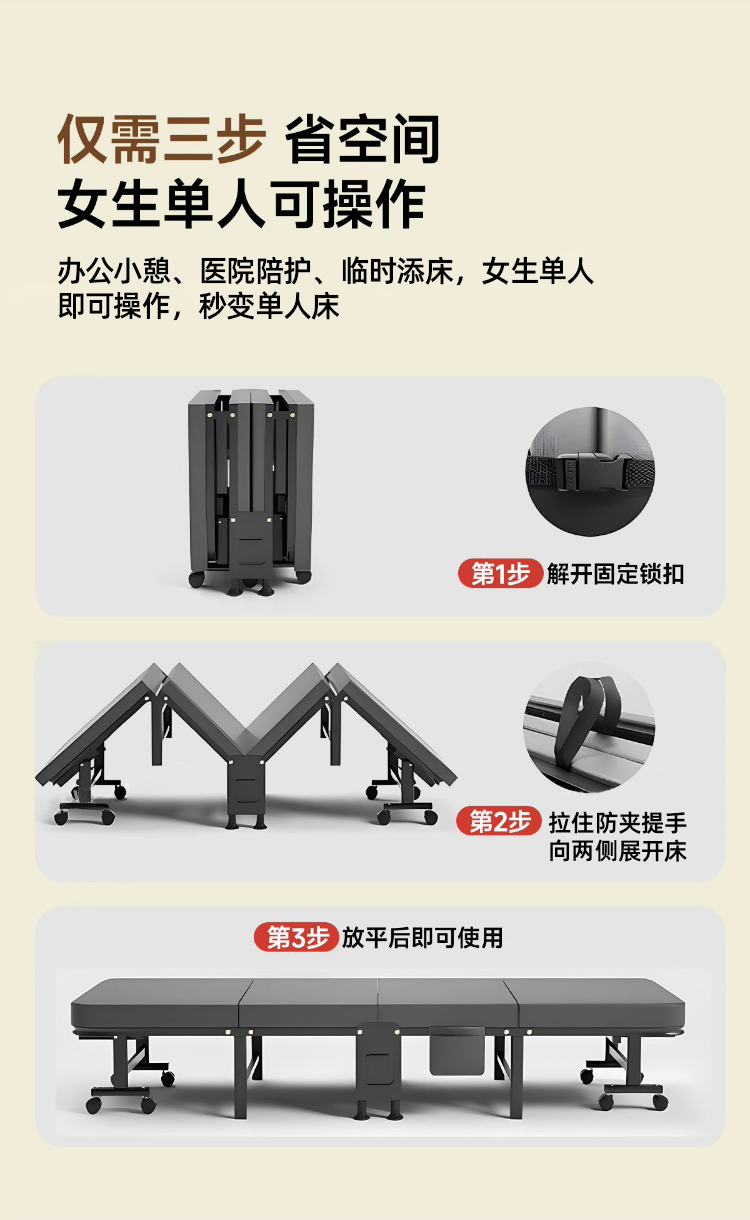 仅需三步 省空间
女生单人可操作

办公小憩、医院陪护、临时添床，女生单人即可操作，秒变单人床

第1步 解开固定锁扣

第2步 拉住防夹提手向两侧展开床

第3步 放平后即可使用