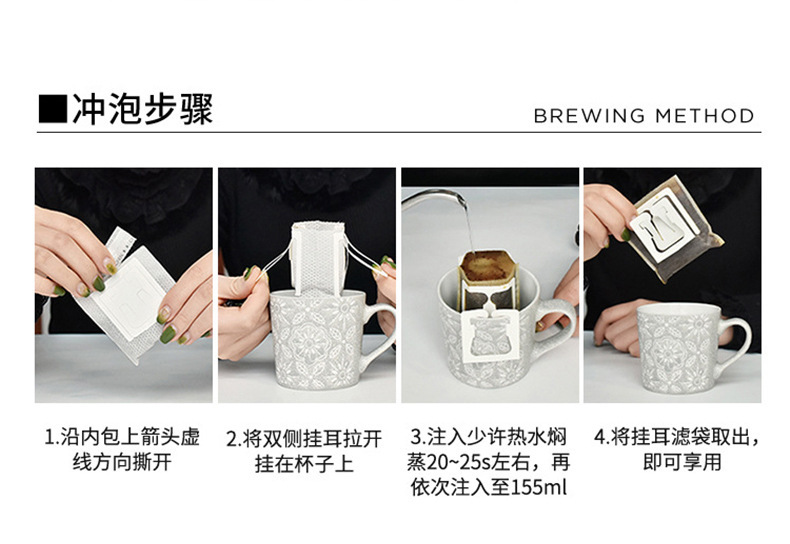 ■冲泡步骤

BREWING METHOD

1.沿内包上箭头虚线方向撕开

2.将双侧挂耳拉开挂在杯子上

3.注入少许热水焖蒸20~25s左右，再依次注入至155ml

4.将挂耳滤袋取出，即可享用