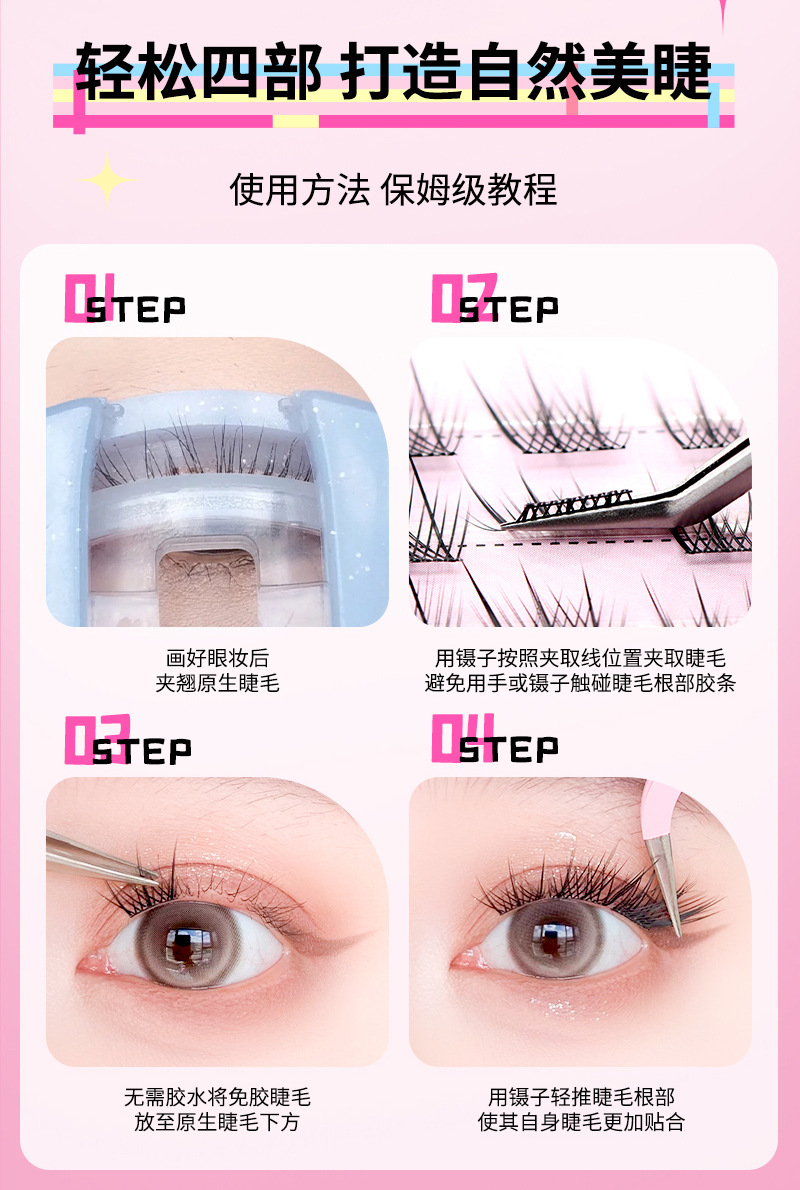 轻松四部 打造自然美睫

使用方法 保姆级教程

01 STEP

画好眼妆后
夹翘原生睫毛

02 STEP

用镊子按照夹取线位置夹取睫毛
避免用手或镊子触碰睫毛根部胶条

03 STEP

无需胶水将免胶睫毛
放至原生睫毛下方

04 STEP

用镊子轻推睫毛根部
使其自身睫毛更加贴合