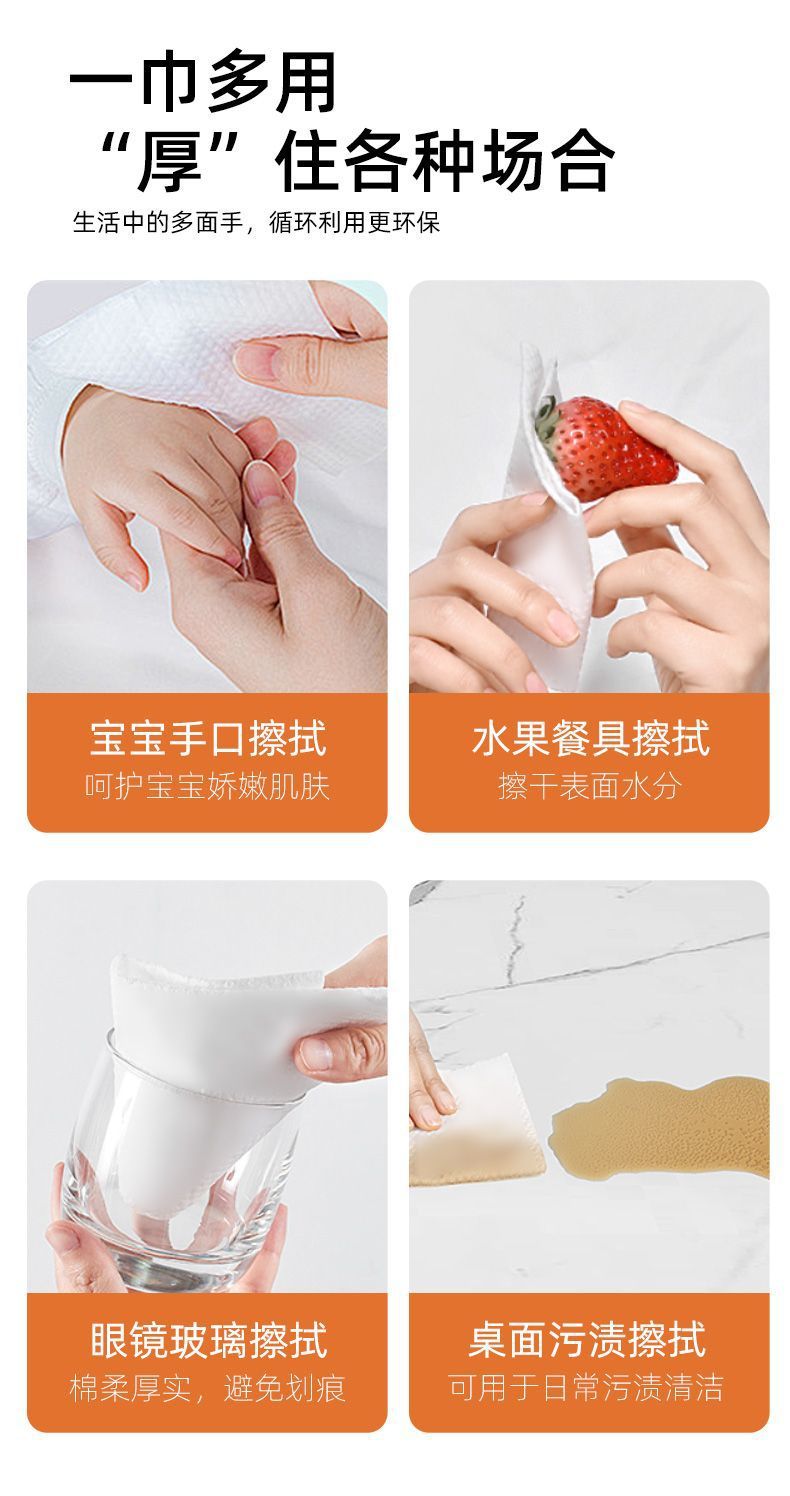 一巾多用
“厚”住各种场合
生活中的多面手，循环利用更环保

宝宝手口擦拭
呵护宝宝娇嫩肌肤

水果餐具擦拭
擦干表面水分

眼镜玻璃擦拭
棉柔厚实，避免划痕

桌面污渍擦拭
可用于日常污渍清洁