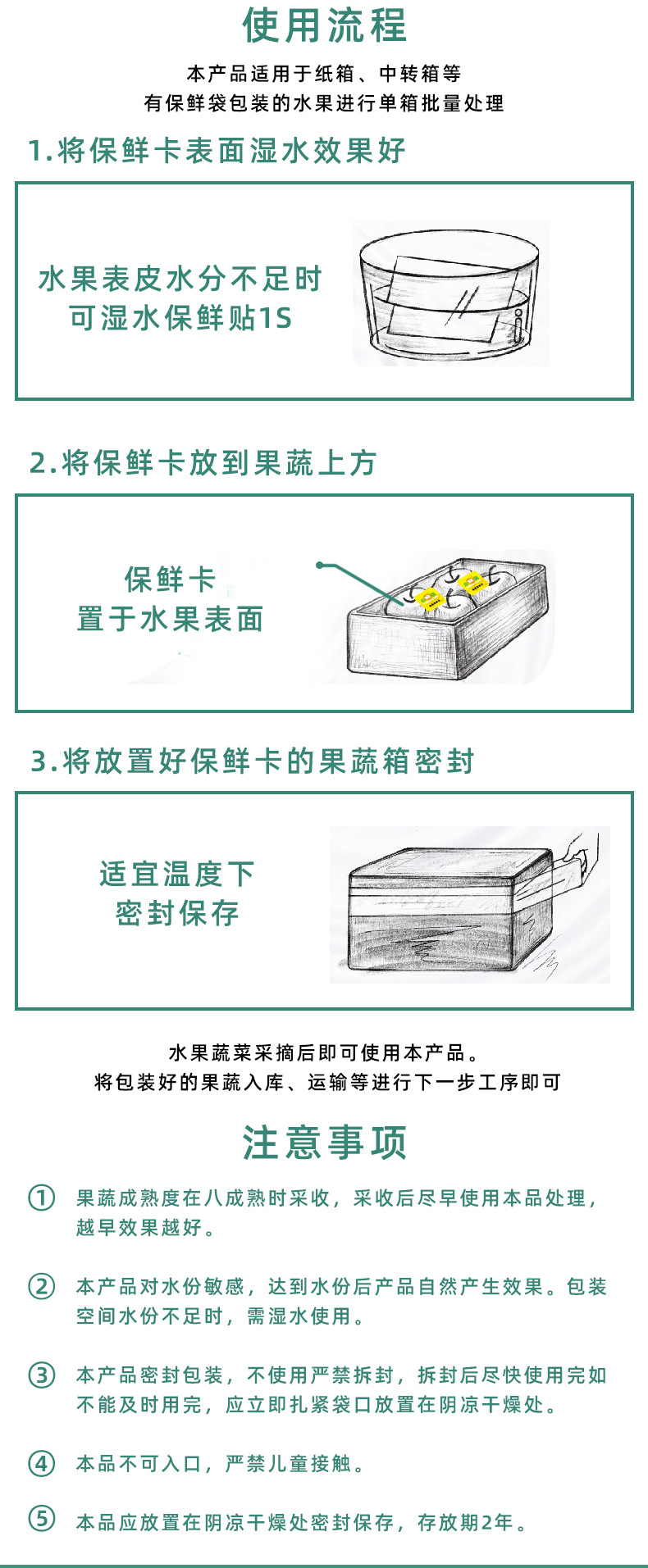 使用流程

本产品适用于纸箱、中转箱等
有保鲜袋包装的水果进行单箱批量处理

1.将保鲜卡表面湿水效果好

水果表皮水分不足时
可湿水保鲜贴1S

2.将保鲜卡放到果蔬上方

保鲜卡
置于水果表面

3.将放置好保鲜卡的果蔬箱密封

适宜温度下
密封保存

水果蔬菜采摘后即可使用本产品。
将包装好的果蔬入库、运输等进行下一步工序即可

注意事项

① 果蔬成熟度在八成熟时采收，采收后尽早使用本品处理，越早效果越好。

② 本产品对水份敏感，达到水份后产品自然产生效果。包装空间水份不足时，需湿水使用。

③ 本产品密封包装，不使用严禁拆封，拆封后尽快使用完如不能及时用完，应立即扎紧袋口放置在阴凉干燥处。

④ 本品不可入口，严禁儿童接触。

⑤ 本品应放置在阴凉干燥处密封保存，存放期2年。