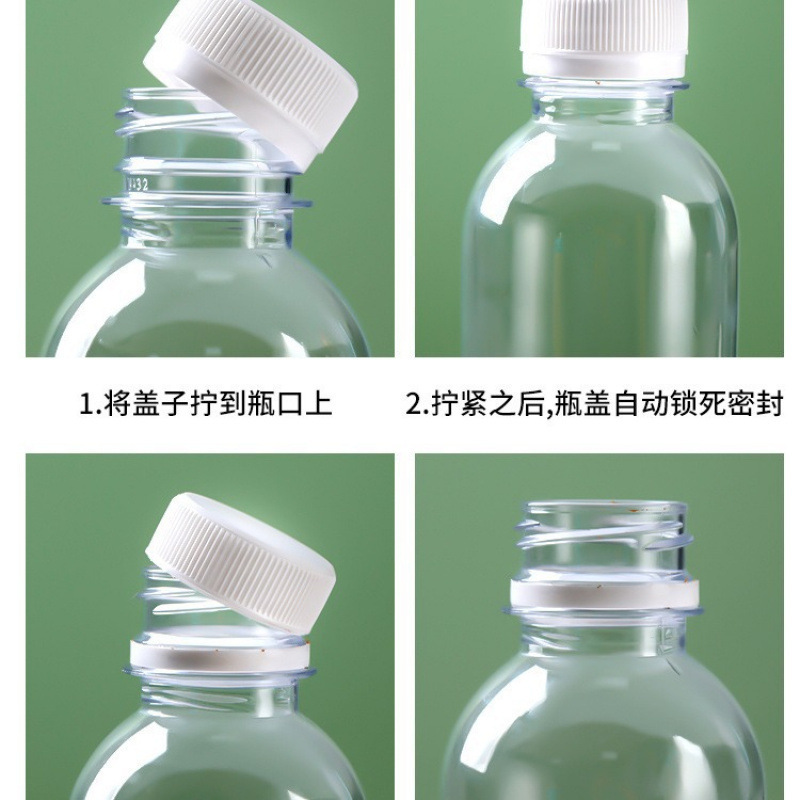 1.将盖子拧到瓶口上

2.拧紧之后,瓶盖自动锁死密封