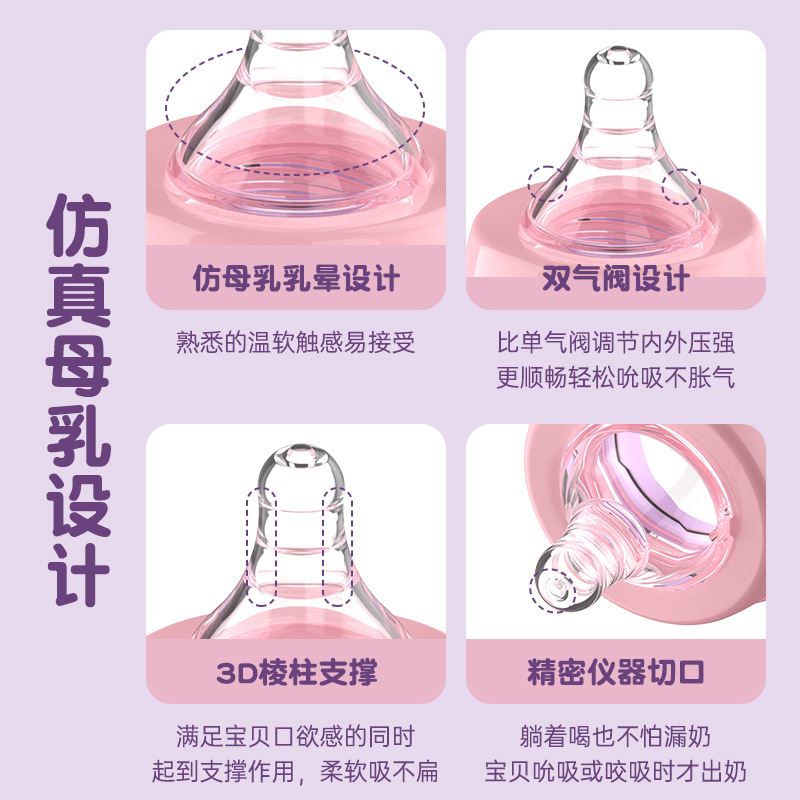 仿真母乳设计

仿母乳乳晕设计

熟悉的温软触感易接受

双气阀设计

比单气阀调节内外压强
更顺畅轻松吮吸不胀气

3D棱柱支撑

满足宝贝口欲感的同时
起到支撑作用，柔软吸不扁

精密仪器切口

躺着喝也不怕漏奶
宝贝吮吸或咬吸时才出奶