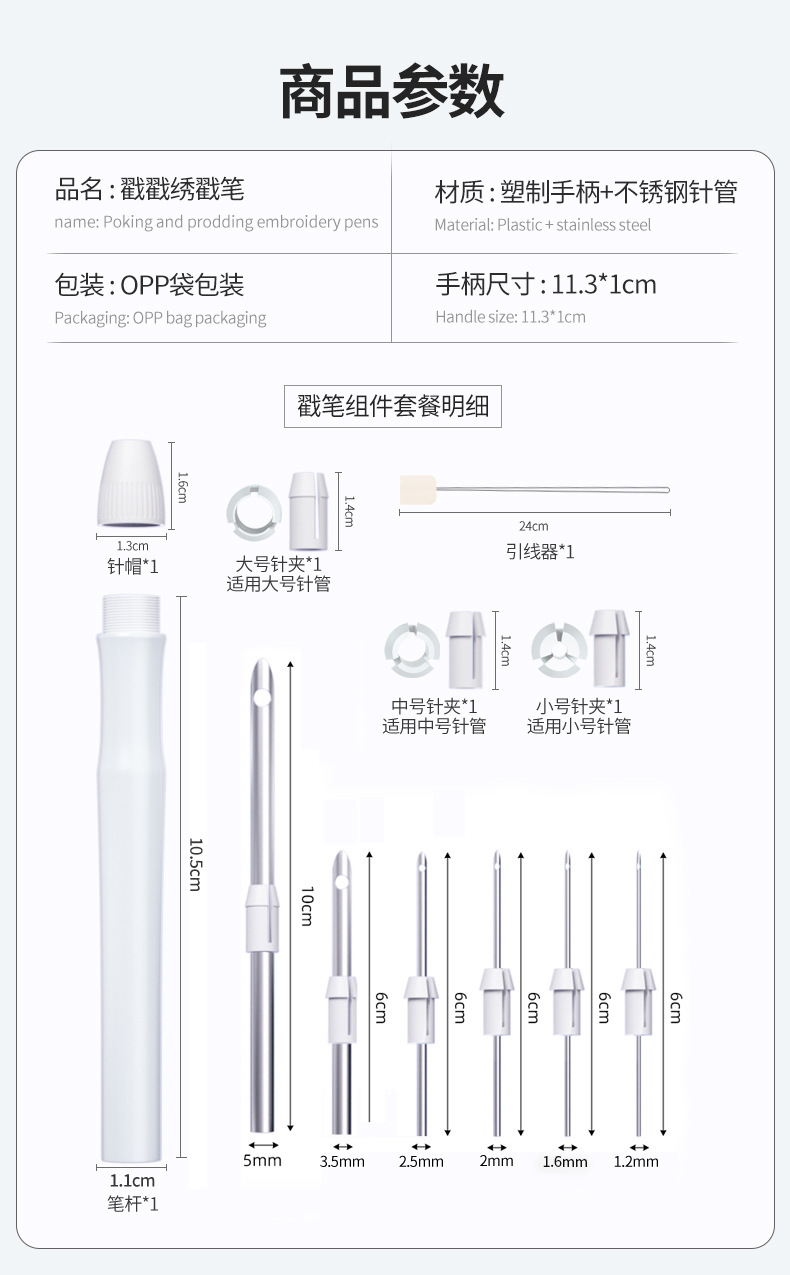 商品参数

品名：戳戳绣戳笔
name: Poking and prodding embroidery pens

材质：塑制手柄+不锈钢针管
Material: Plastic + stainless steel

包装：OPP袋包装
Packaging: OPP bag packaging

手柄尺寸：11.3*1cm
Handle size: 11.3*1cm

戳笔组件套餐明细

1.6cm
1.3cm
针帽*1

1.4cm
大号针夹*1
适用大号针管

24cm
引线器*1

1.4cm
中号针夹*1
适用中号针管

1.4cm
小号针夹*1
适用小号针管

10.5cm
1.1cm
笔杆*1

10cm
5mm

6cm
3.5mm

6cm
2.5mm

6cm
2mm

6cm
1.6mm

6cm
1.2mm