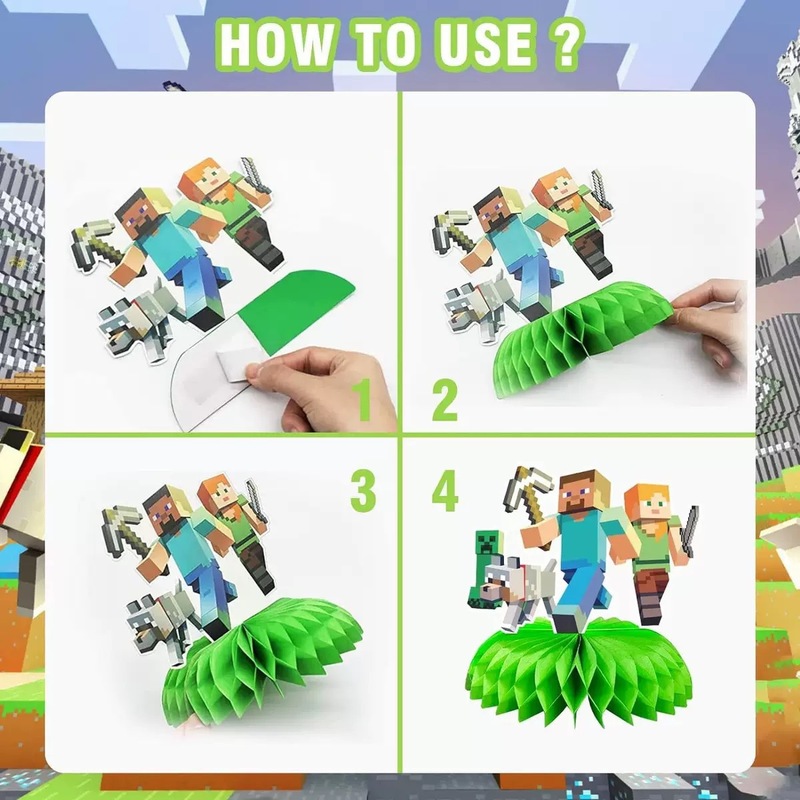 HOW TO USE ?

1

2

3

4