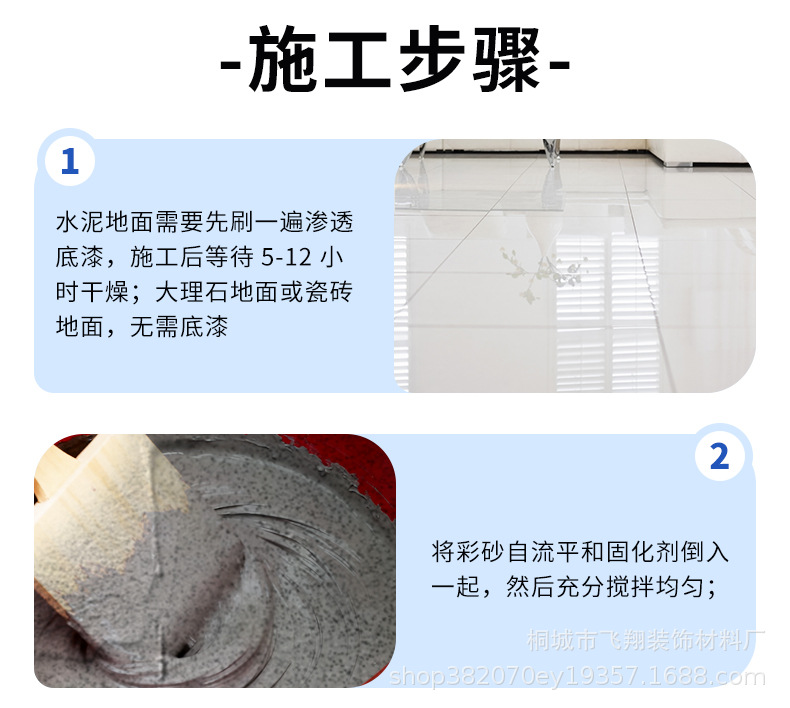 -施工步骤-

1

水泥地面需要先刷一遍渗透底漆，施工后等待 5-12 小时干燥；大理石地面或瓷砖地面，无需底漆

2

将彩砂自流平和固化剂倒入一起，然后充分搅拌均匀；

桐城市飞翔装饰材料厂
shop382070ey19357.1688.com