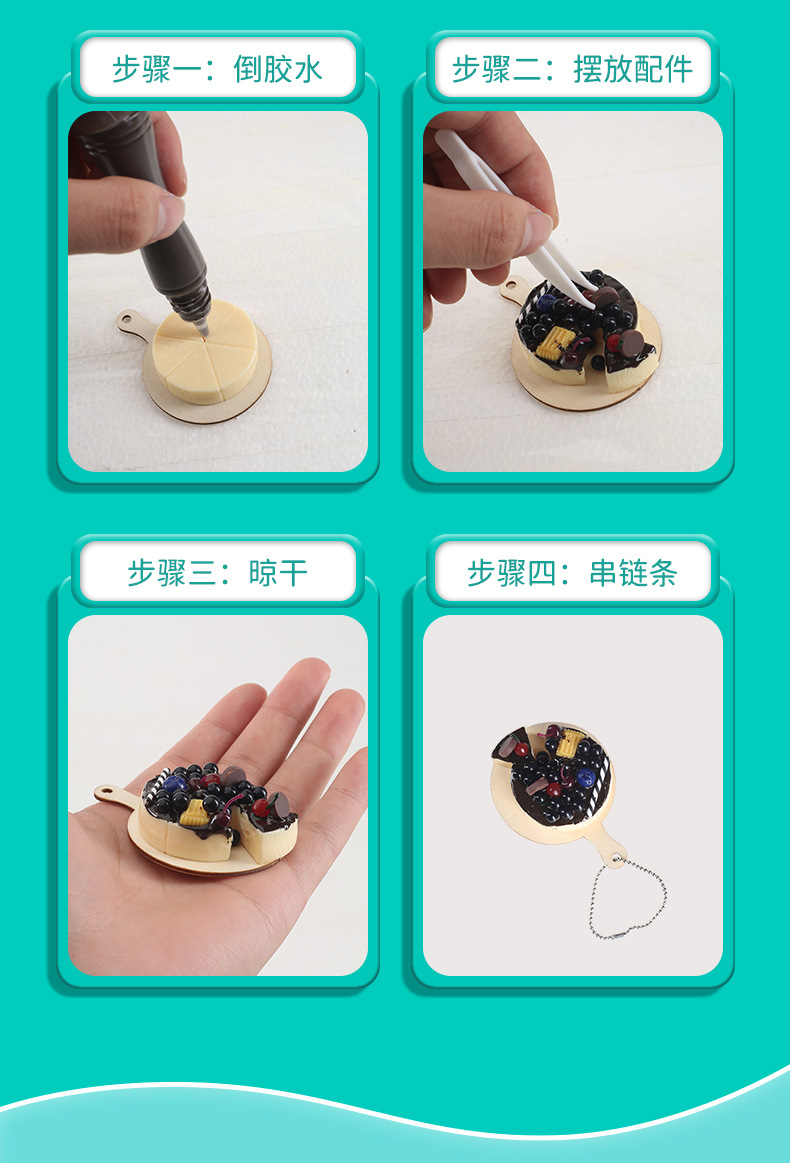 步骤一：倒胶水

步骤二：摆放配件

步骤三：晾干

步骤四：串链条