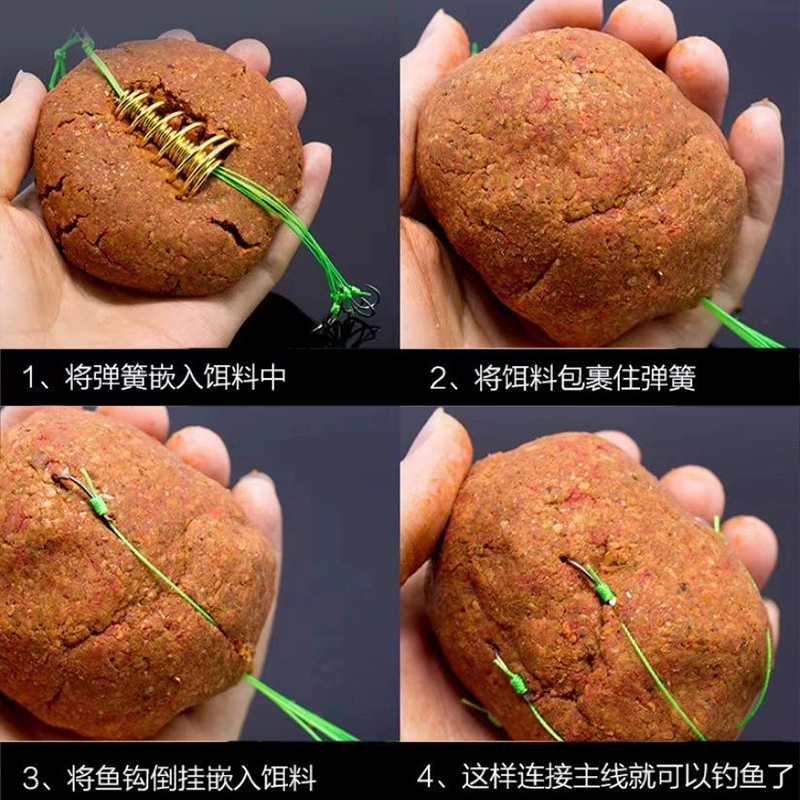 1、将弹簧嵌入饵料中

2、将饵料包裹住弹簧

3、将鱼钩倒挂嵌入饵料

4、这样连接主线就可以钓鱼了