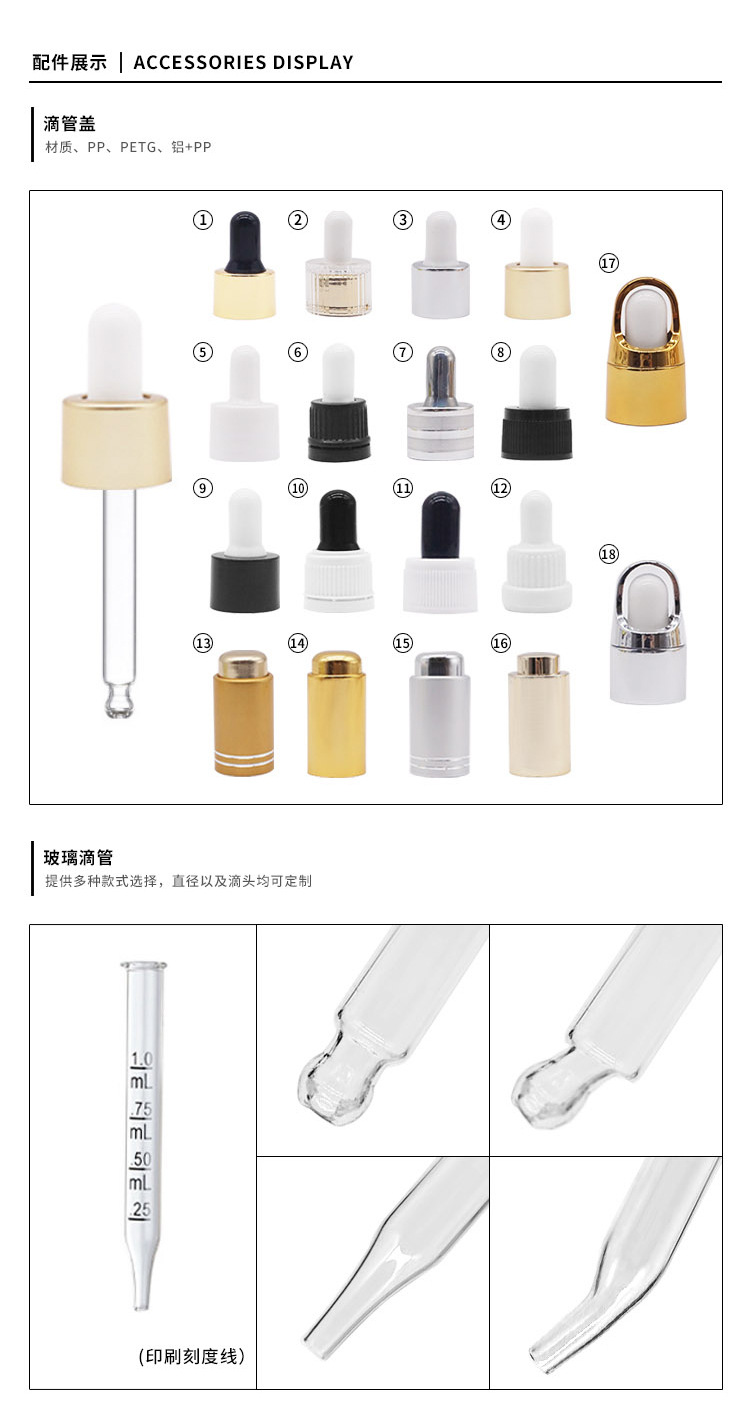 配件展示 | ACCESSORIES DISPLAY

滴管盖
材质、PP、PETG、铝+PP

①
②
③
④
⑰
⑤
⑥
⑦
⑧
⑨
⑩
⑪
⑫
⑱
⑬
⑭
⑮
⑯

玻璃滴管
提供多种款式选择，直径以及滴头均可定制

1.0 mL
.75 mL
.50 mL
.25

(印刷刻度线)