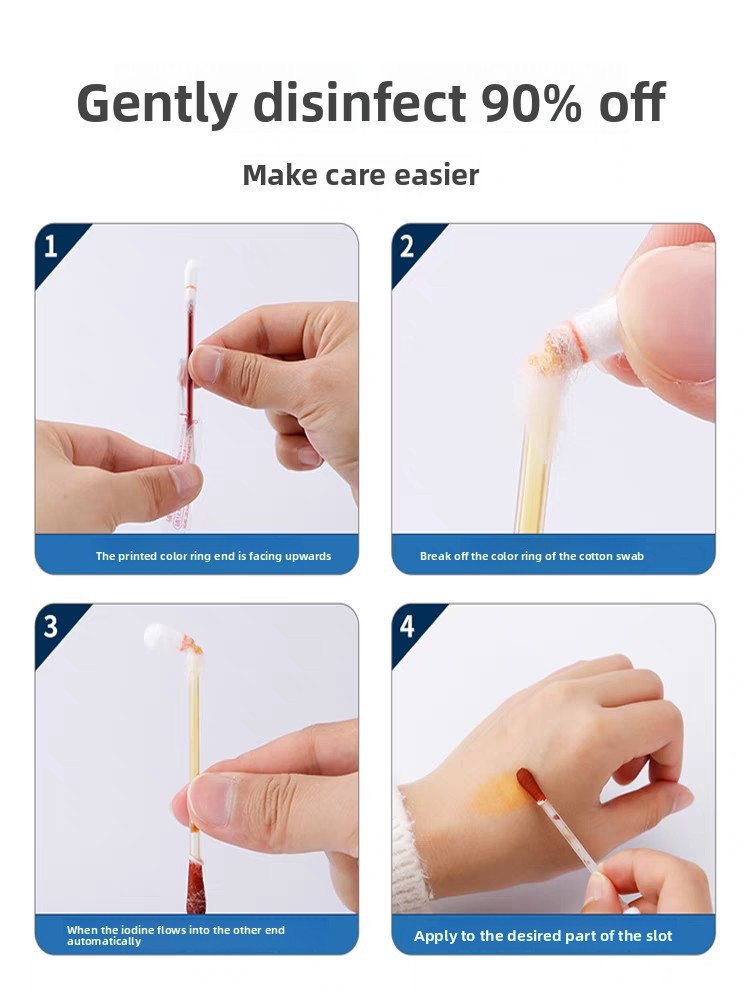 Gently disinfect 90% off

Make care easier

1

The printed color ring end is facing upwards

2

Break off the color ring of the cotton swab

3

When the iodine flows into the other end automatically

4

Apply to the desired part of the slot