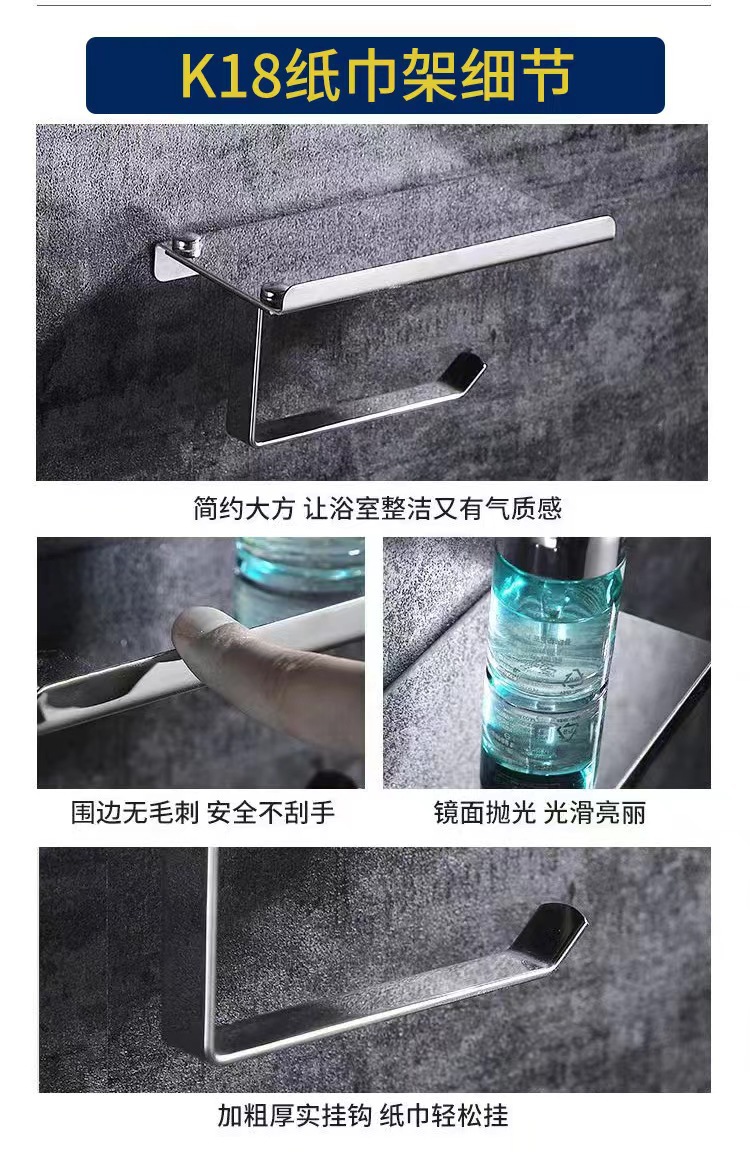 K18纸巾架细节

简约大方 让浴室整洁又有气质感

围边无毛刺 安全不刮手

镜面抛光 光滑亮丽

加粗厚实挂钩 纸巾轻松挂