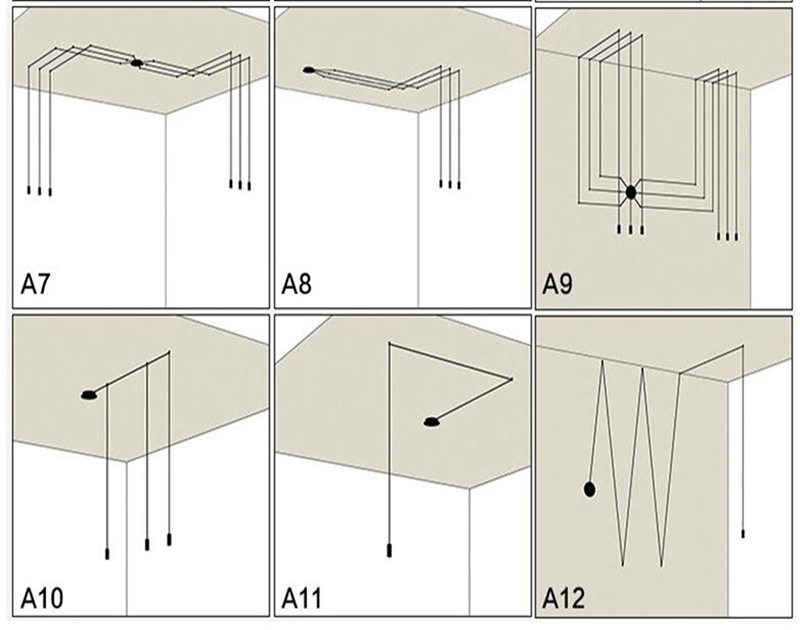 A7

A8

A9

A10

A11

A12