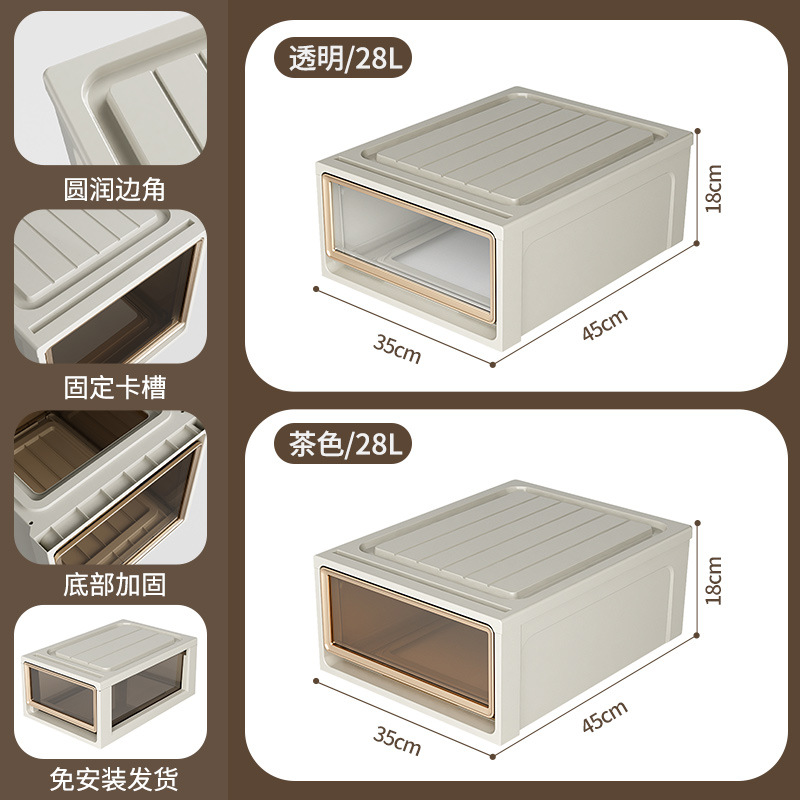 圆润边角

固定卡槽

底部加固

免安装发货

透明/28L

18cm

35cm

45cm

茶色/28L

18cm

35cm

45cm