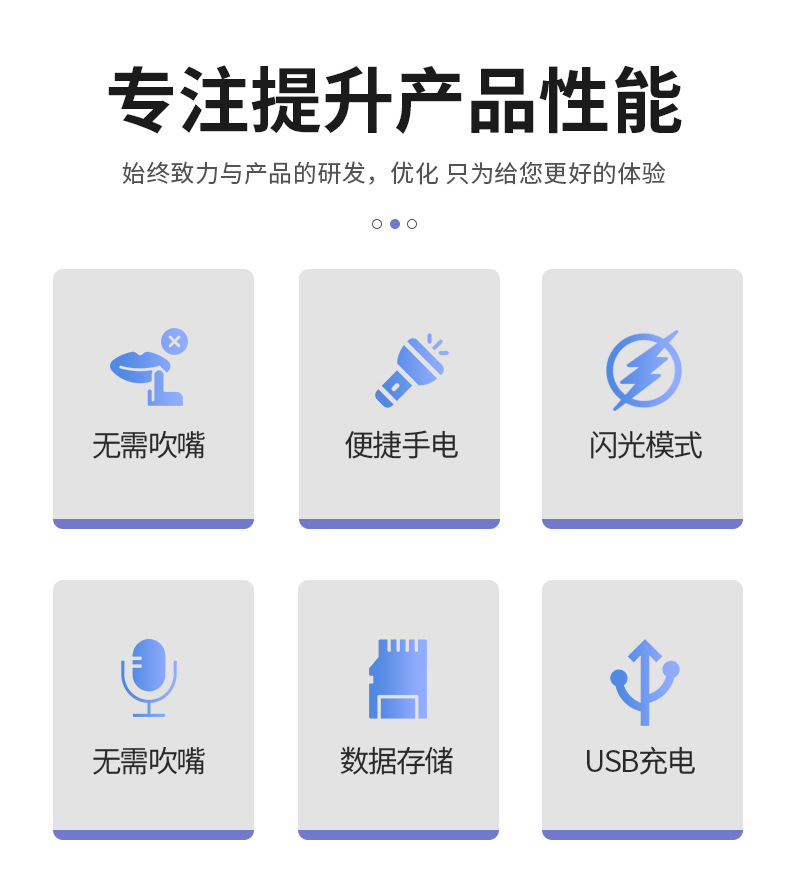 专注提升产品性能

始终致力与产品的研发，优化 只为给您更好的体验

无需吹嘴

便捷手电

闪光模式

无需吹嘴

数据存储

USB充电