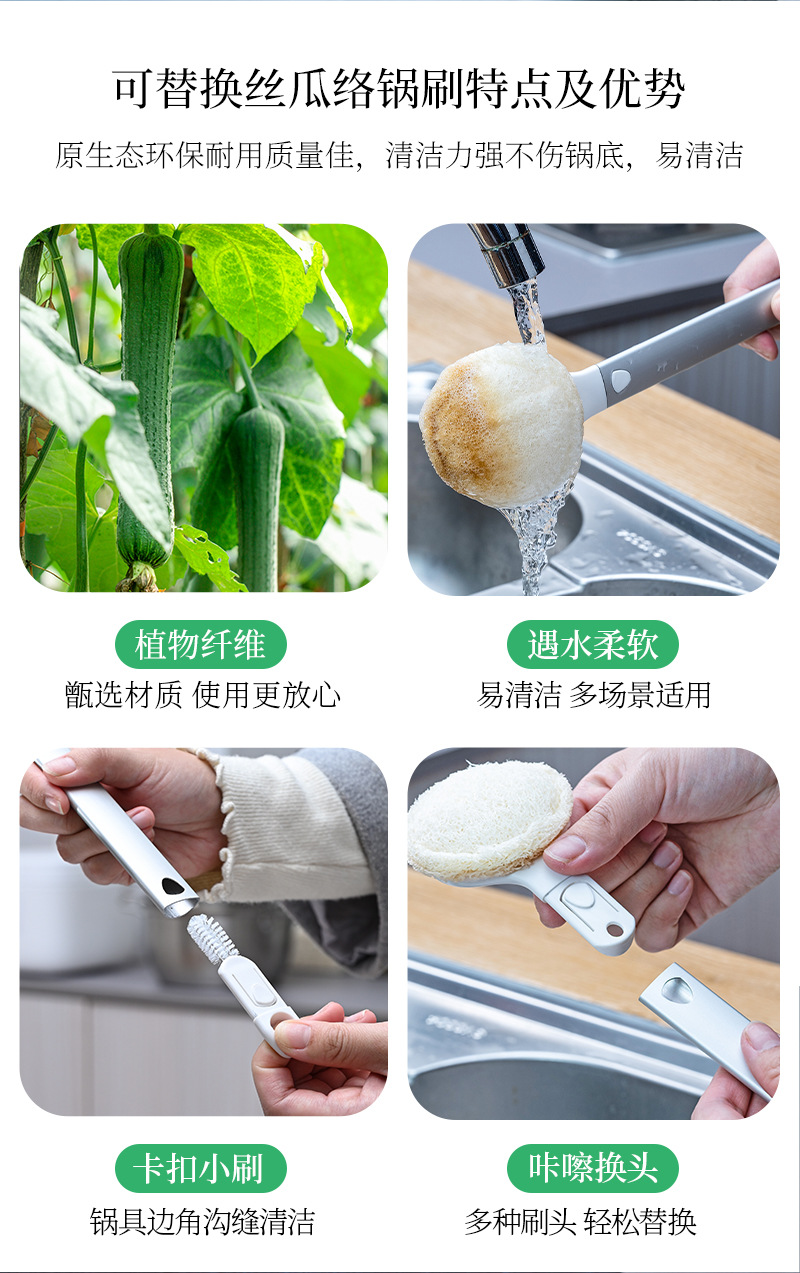 可替换丝瓜络锅刷特点及优势

原生态环保耐用质量佳，清洁力强不伤锅底，易清洁

植物纤维

甄选材质 使用更放心

遇水柔软

易清洁 多场景适用

卡扣小刷

锅具边角沟缝清洁

咔嚓换头

多种刷头 轻松替换