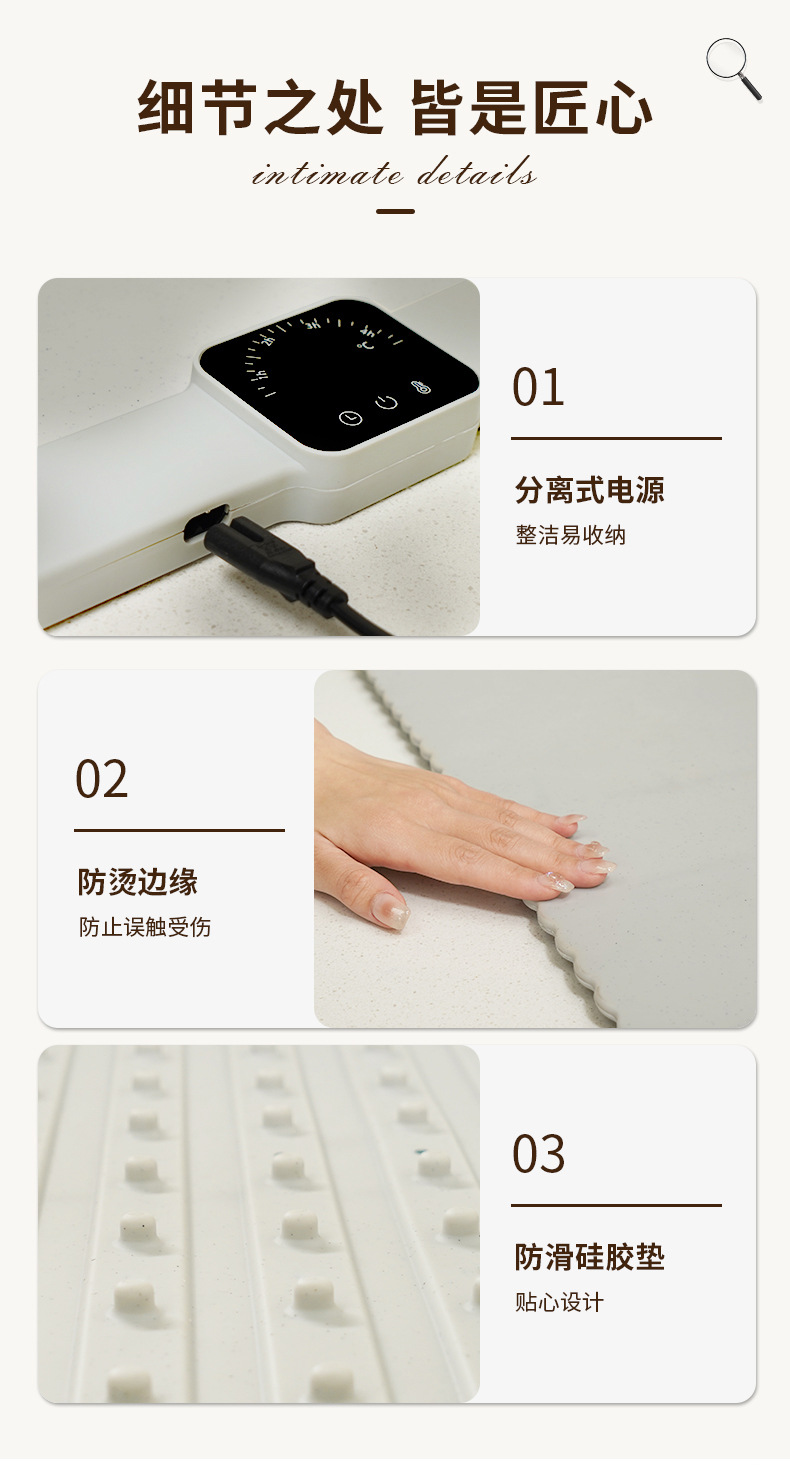 细节之处 皆是匠心

intimate details

1H 2H 3H 4H
℃

01

分离式电源

整洁易收纳

02

防烫边缘

防止误触受伤

03

防滑硅胶垫

贴心设计