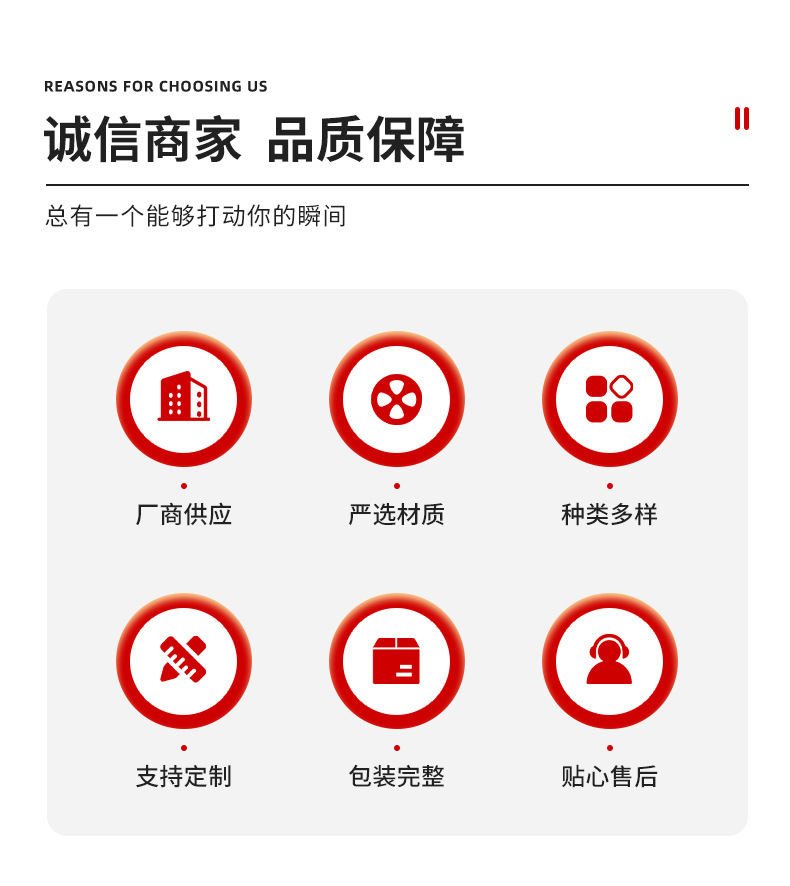 REASONS FOR CHOOSING US

诚信商家 品质保障

总有一个能够打动你的瞬间

厂商供应 严选材质 种类多样

支持定制 包装完整 贴心售后