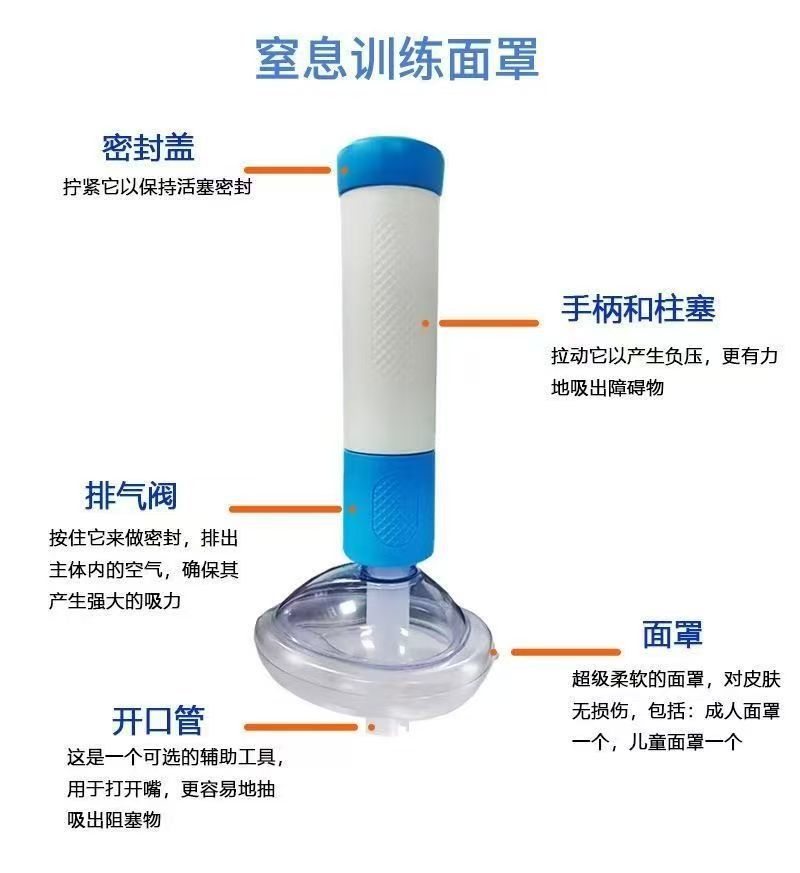 窒息训练面罩

密封盖
拧紧它以保持活塞密封

手柄和柱塞
拉动它以产生负压，更有力地吸出障碍物

排气阀
按住它来做密封，排出主体内的空气，确保其产生强大的吸力

面罩
超级柔软的面罩，对皮肤无损伤，包括：成人面罩一个，儿童面罩一个

开口管
这是一个可选的辅助工具，用于打开嘴，更容易地抽吸出阻塞物