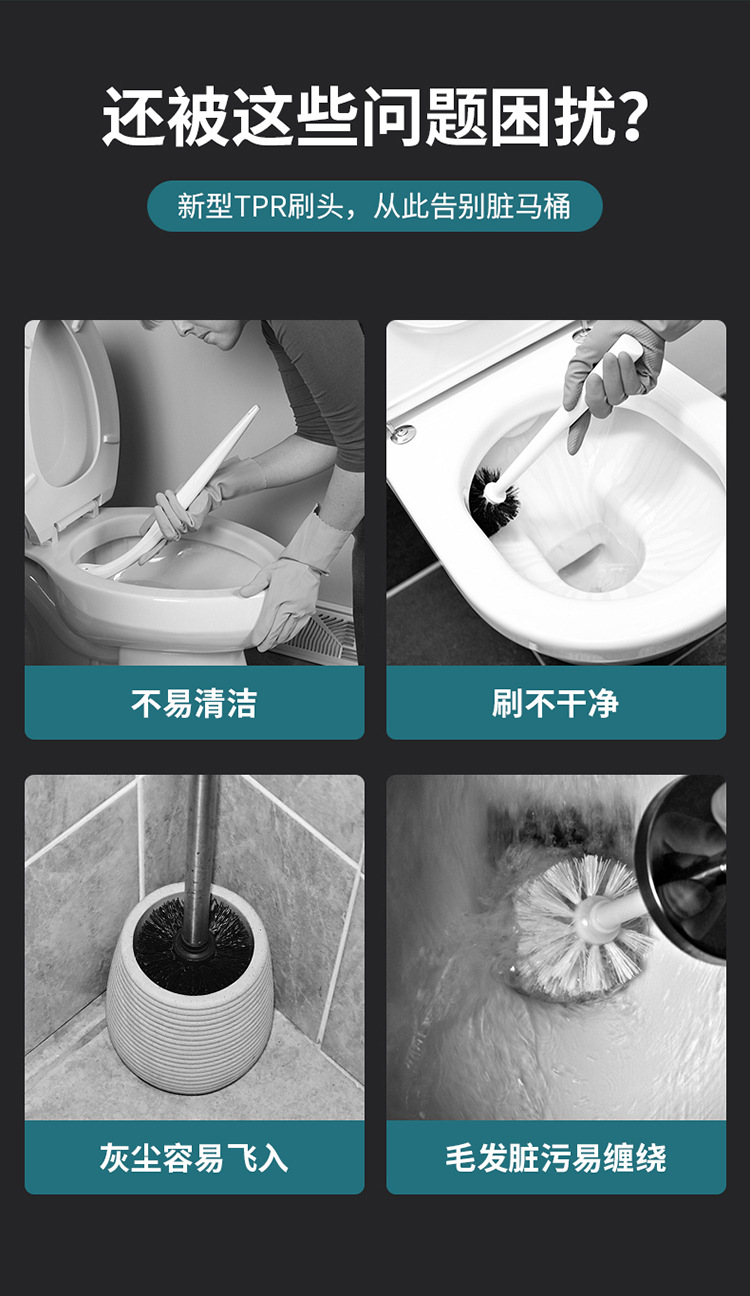 还被这些问题困扰?

新型TPR刷头，从此告别脏马桶

不易清洁

刷不干净

灰尘容易飞入

毛发脏污易缠绕