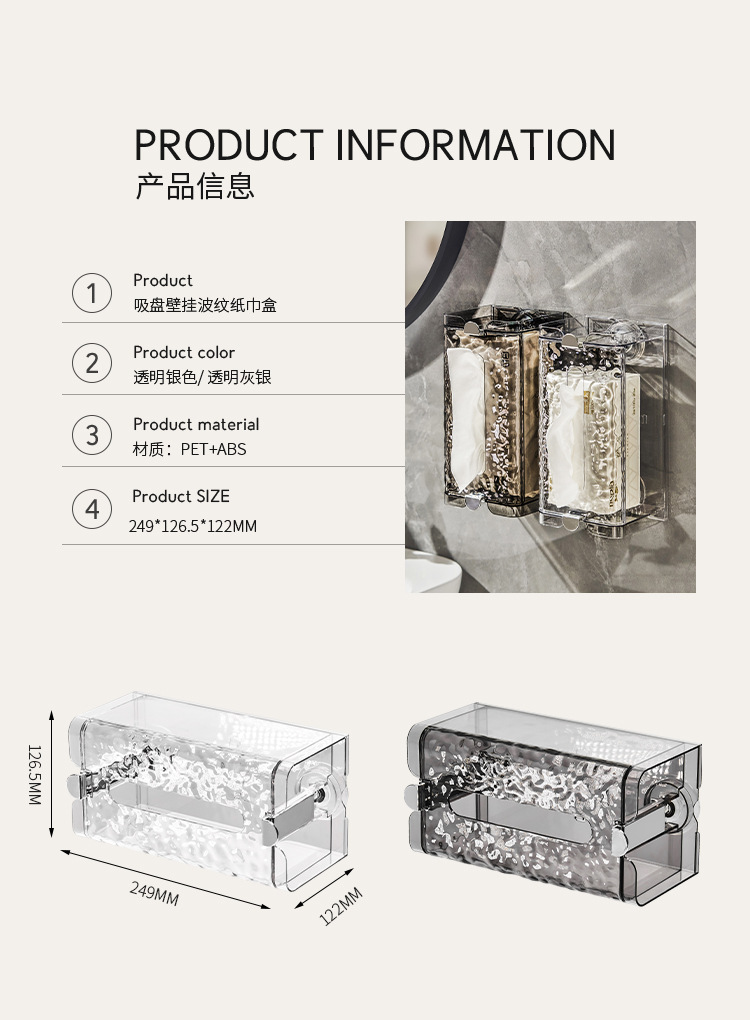 PRODUCT INFORMATION
产品信息

1
Product
吸盘壁挂波纹纸巾盒

2
Product color
透明银色/ 透明灰银

3
Product material
材质：PET+ABS

4
Product SIZE
249*126.5*122MM

126.5MM
249MM
122MM